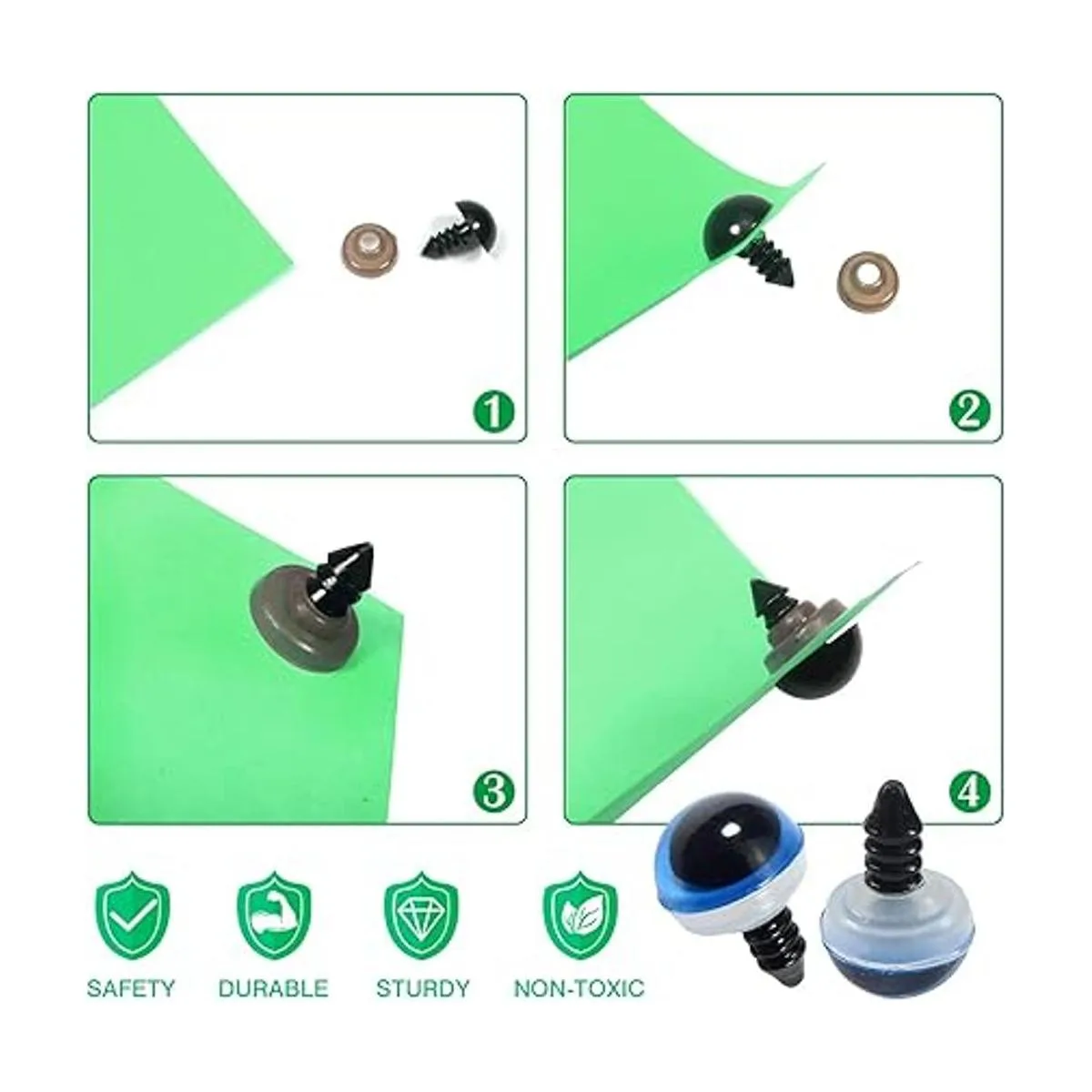 1

2

3

4

SAFETY DURABLE STURDY NON-TOXIC