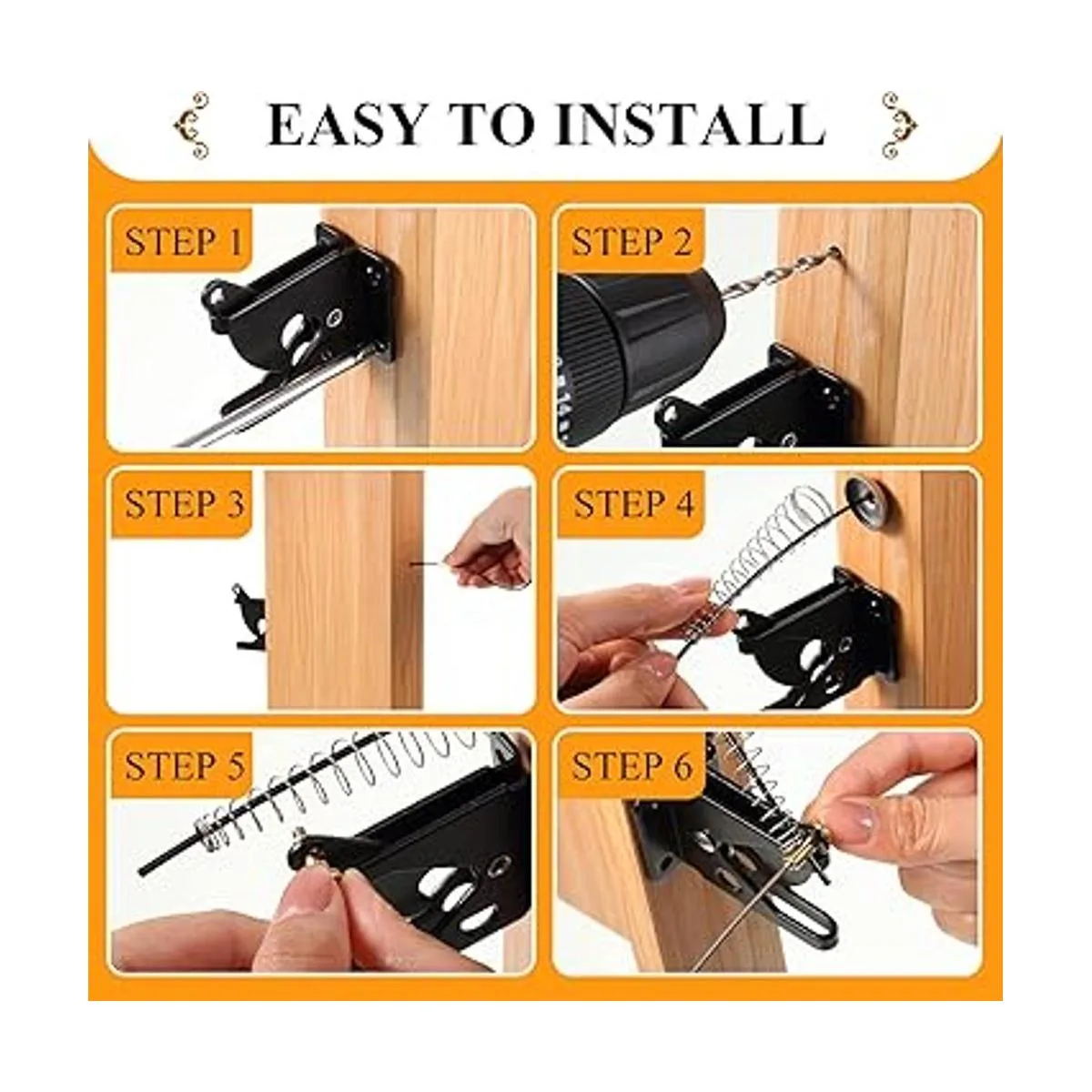 EASY TO INSTALL

STEP 1

STEP 2

STEP 3

STEP 4

STEP 5

STEP 6