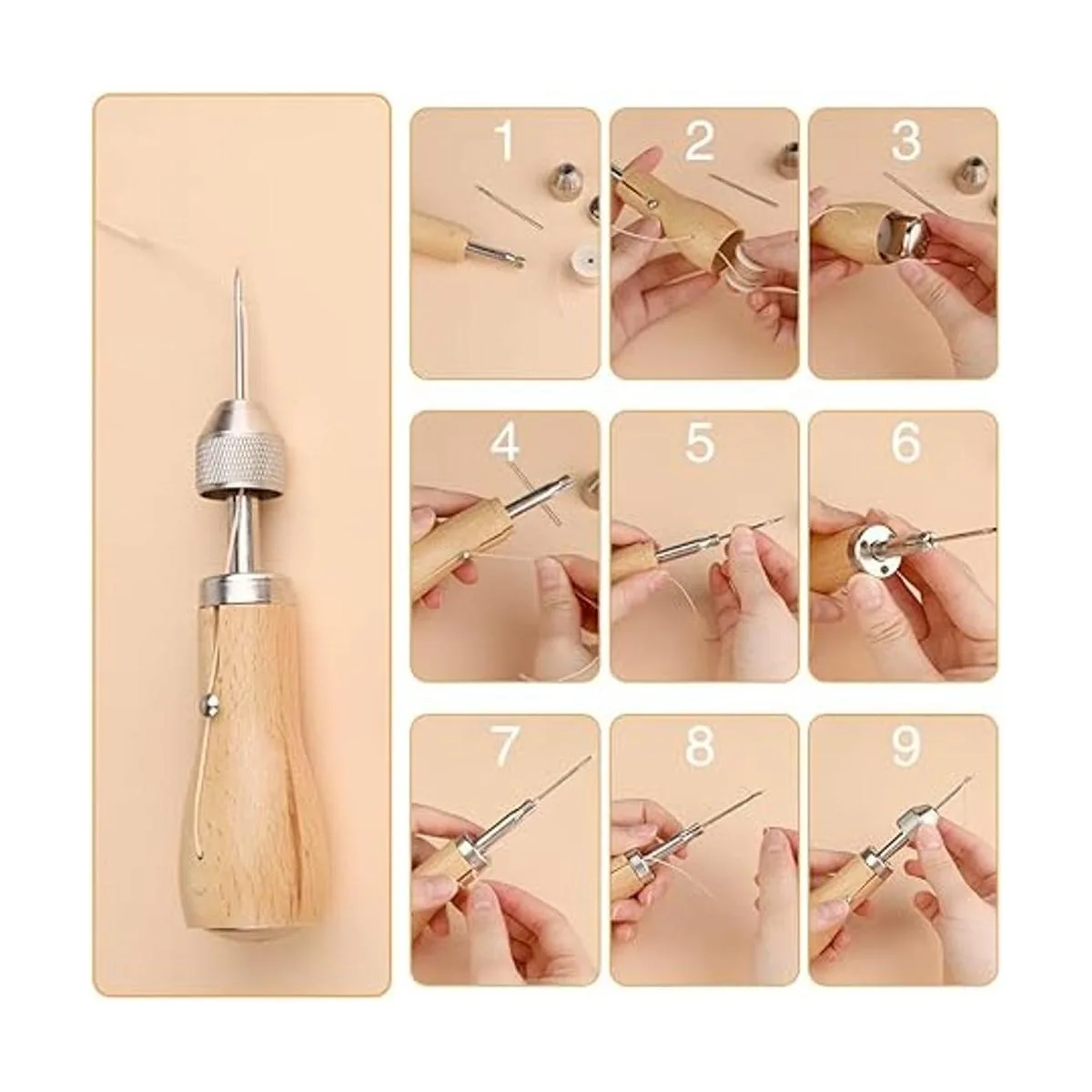 1
2
3
4
5
6
7
8
9