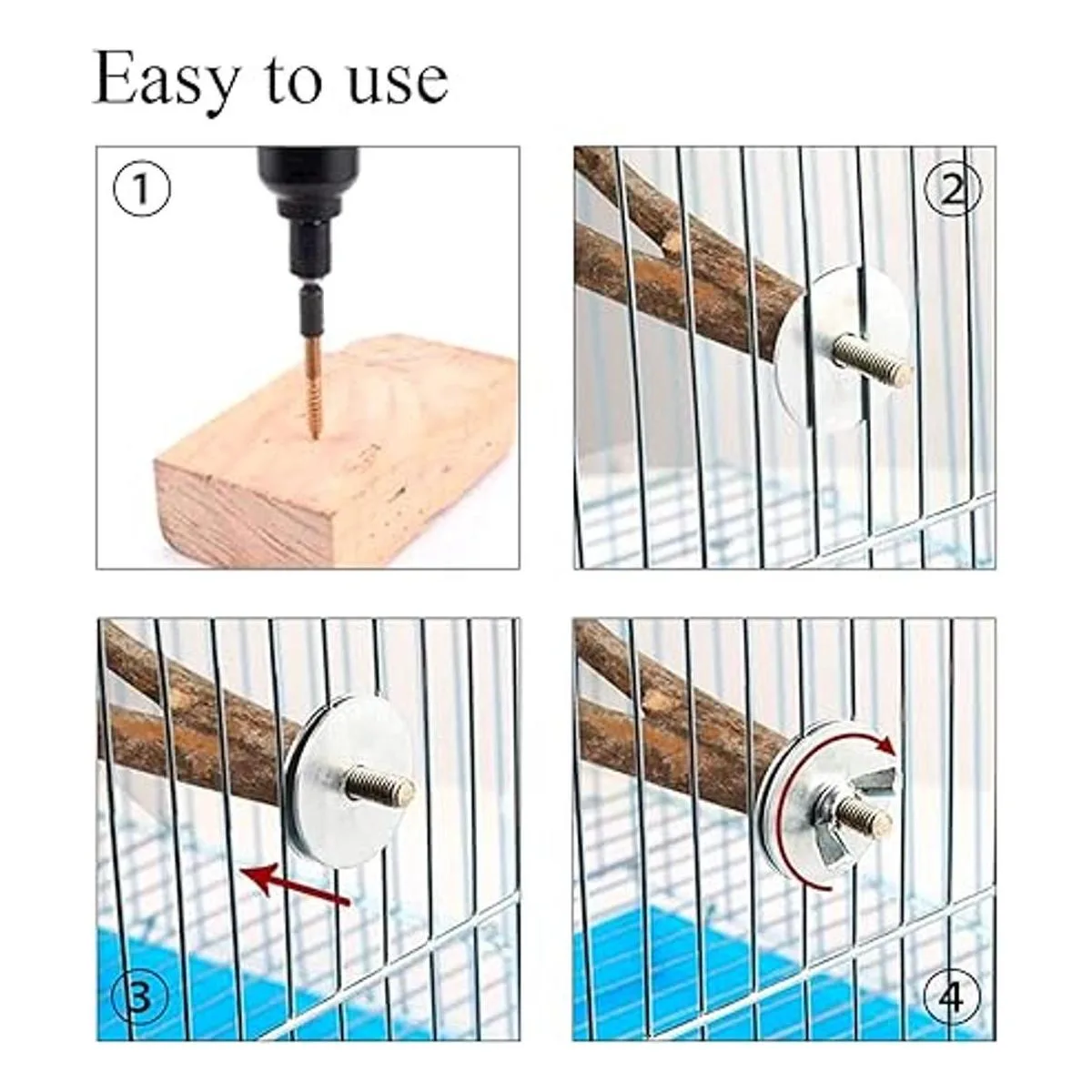 Easy to use

①

②

③

④