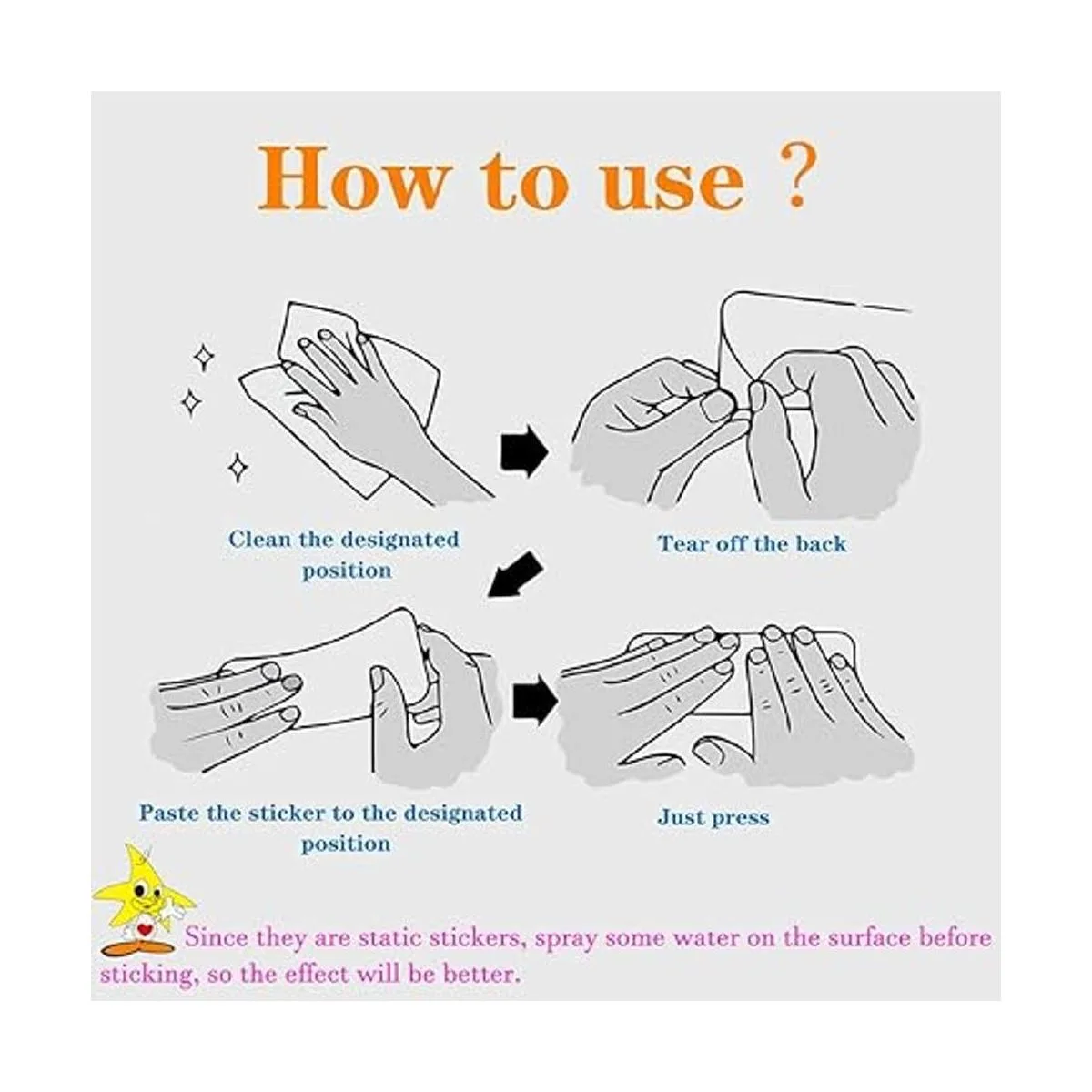 How to use ?

Clean the designated position

Tear off the back

Paste the sticker to the designated position

Just press

Since they are static stickers, spray some water on the surface before sticking, so the effect will be better.