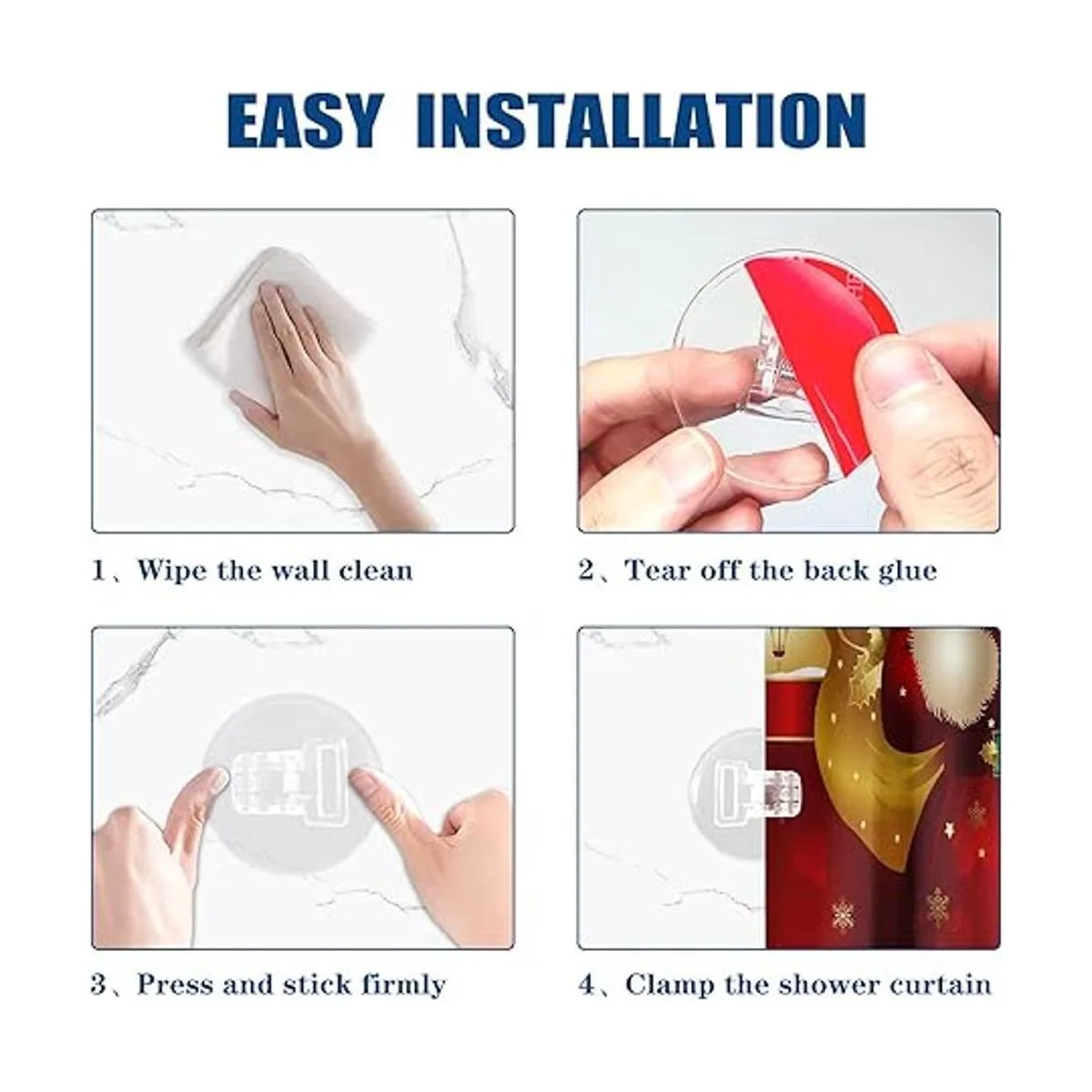 EASY INSTALLATION

1、Wipe the wall clean

2、Tear off the back glue

3、Press and stick firmly

4、Clamp the shower curtain