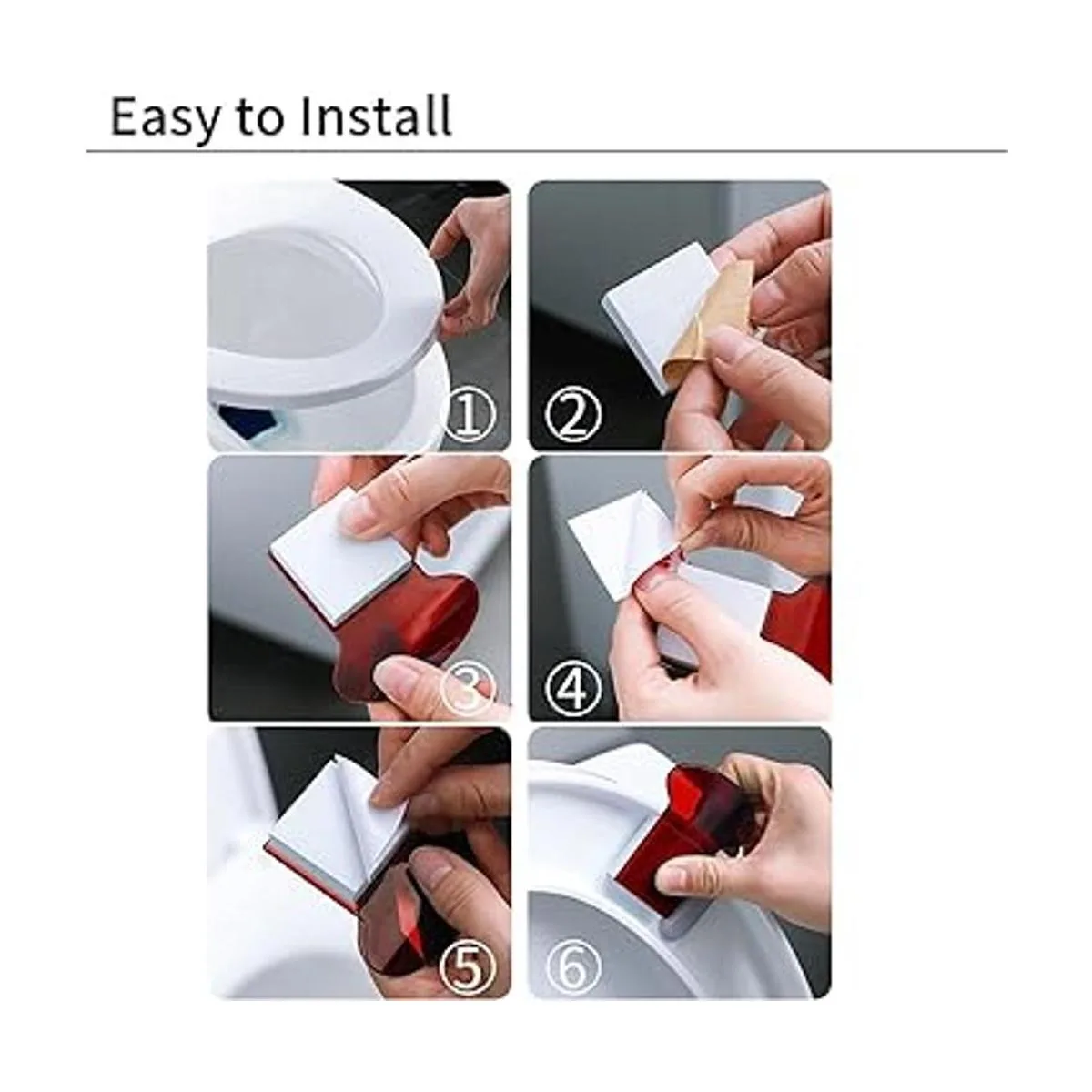 Easy to Install

①

②

③

④

⑤

⑥