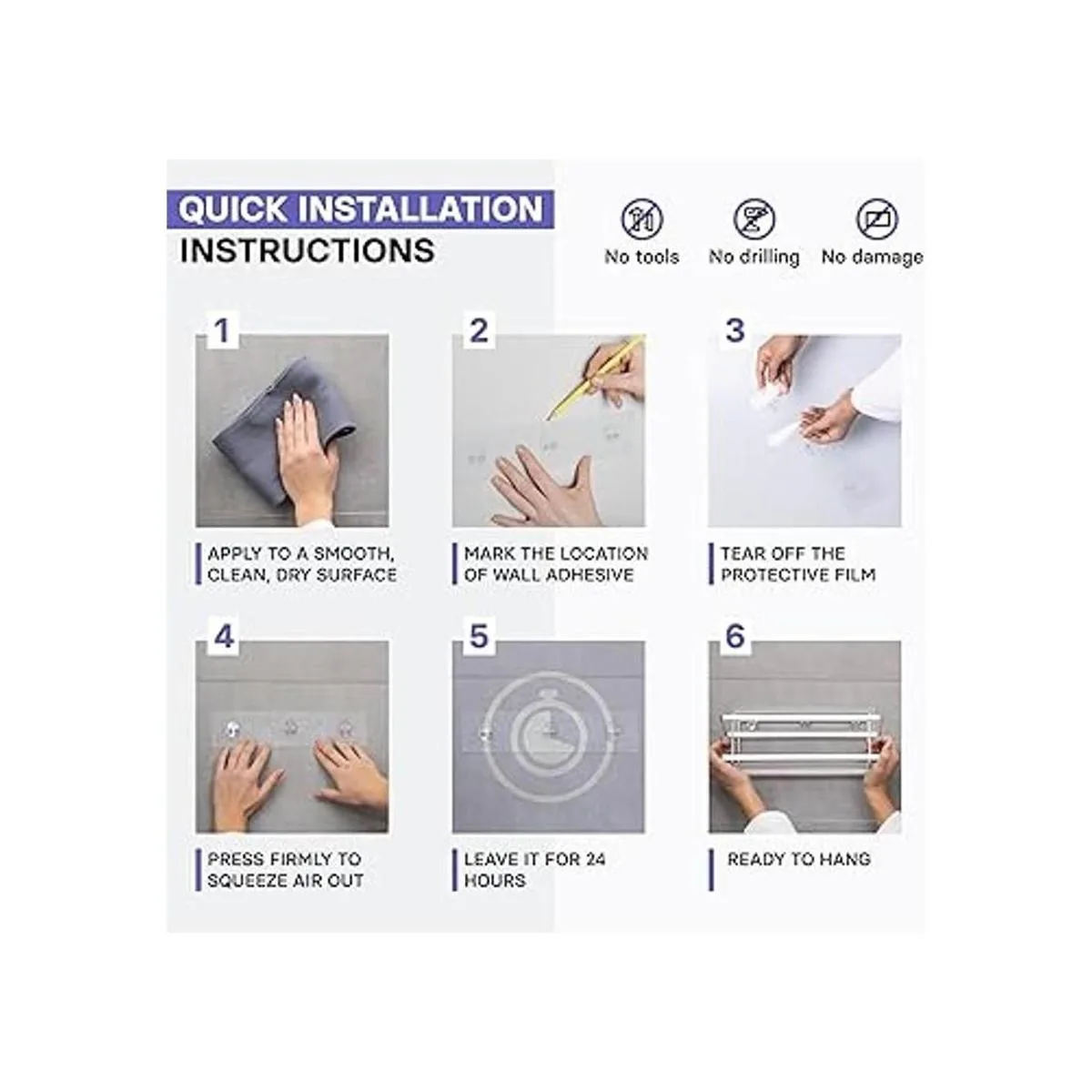 QUICK INSTALLATION
INSTRUCTIONS

No tools
No drilling
No damage

1
APPLY TO A SMOOTH, CLEAN, DRY SURFACE

2
MARK THE LOCATION OF WALL ADHESIVE

3
TEAR OFF THE PROTECTIVE FILM

4
PRESS FIRMLY TO SQUEEZE AIR OUT

5
LEAVE IT FOR 24 HOURS

6
READY TO HANG