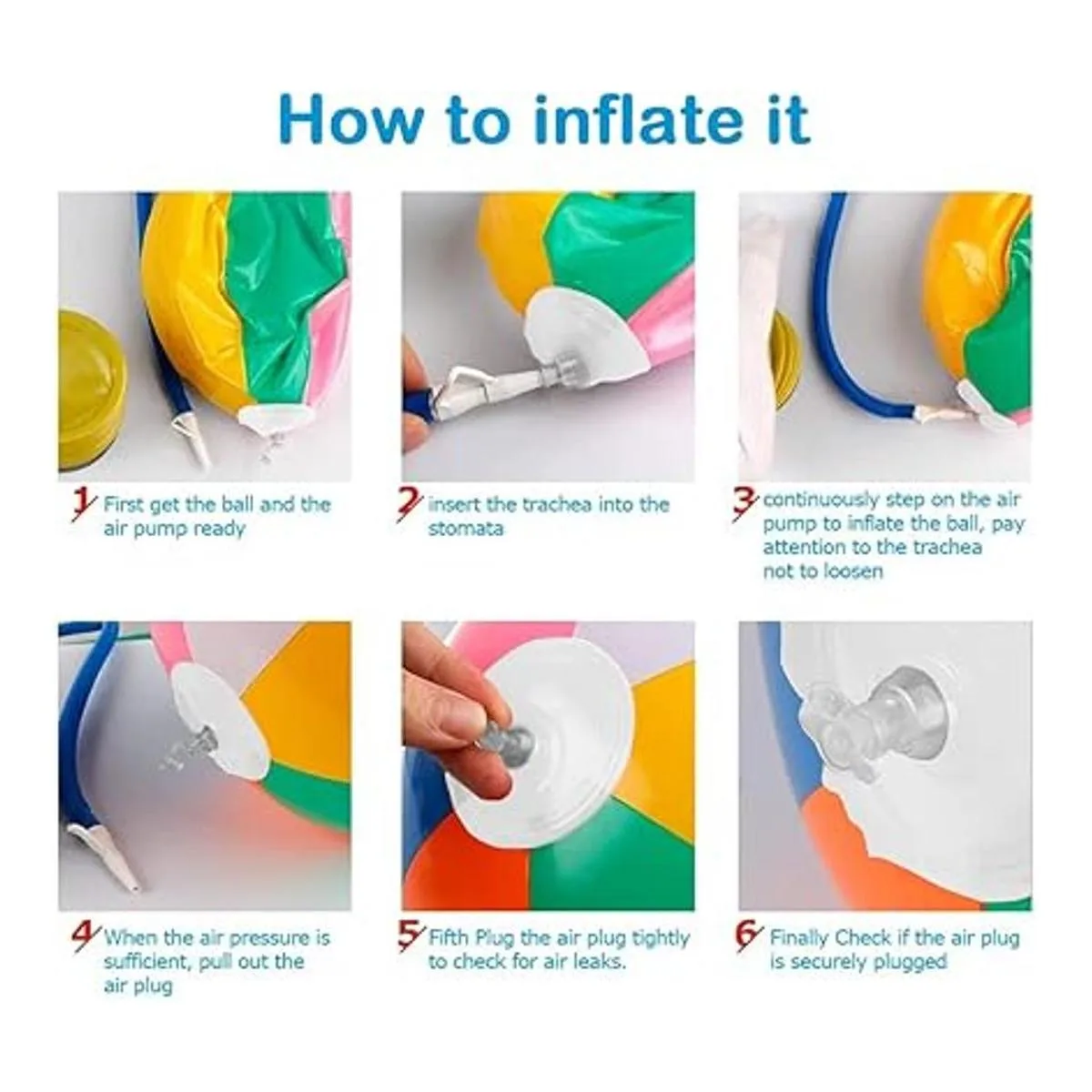 How to inflate it

1 First get the ball and the air pump ready

2 insert the trachea into the stomata

3 continuously step on the air pump to inflate the ball, pay attention to the trachea not to loosen

4 When the air pressure is sufficient, pull out the air plug

5 Fifth Plug the air plug tightly to check for air leaks.

6 Finally Check if the air plug is securely plugged