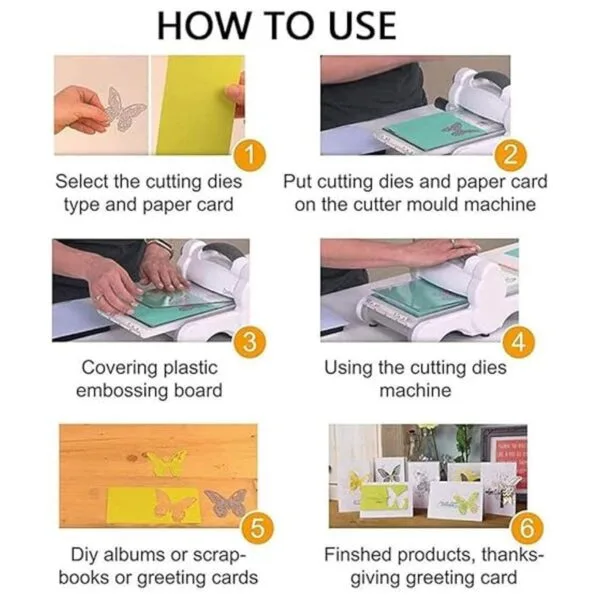 HOW TO USE

1

Select the cutting dies type and paper card

2

Put cutting dies and paper card on the cutter mould machine

3

Covering plastic embossing board

4

Using the cutting dies machine

5

Diy albums or scrapbooks or greeting cards

6

Finshed products, thanksgiving greeting card