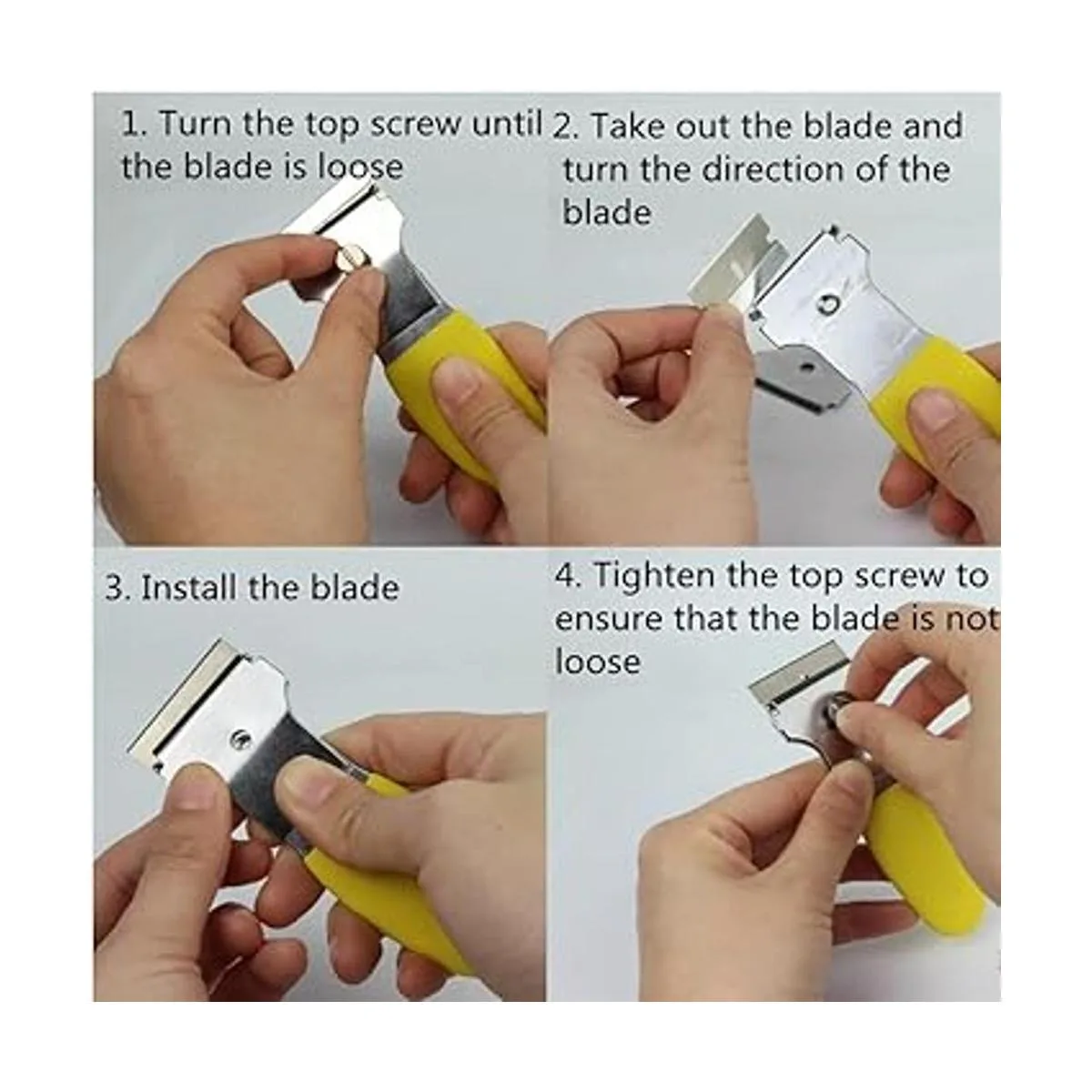 1. Turn the top screw until the blade is loose

2. Take out the blade and turn the direction of the blade

3. Install the blade

4. Tighten the top screw to ensure that the blade is not loose