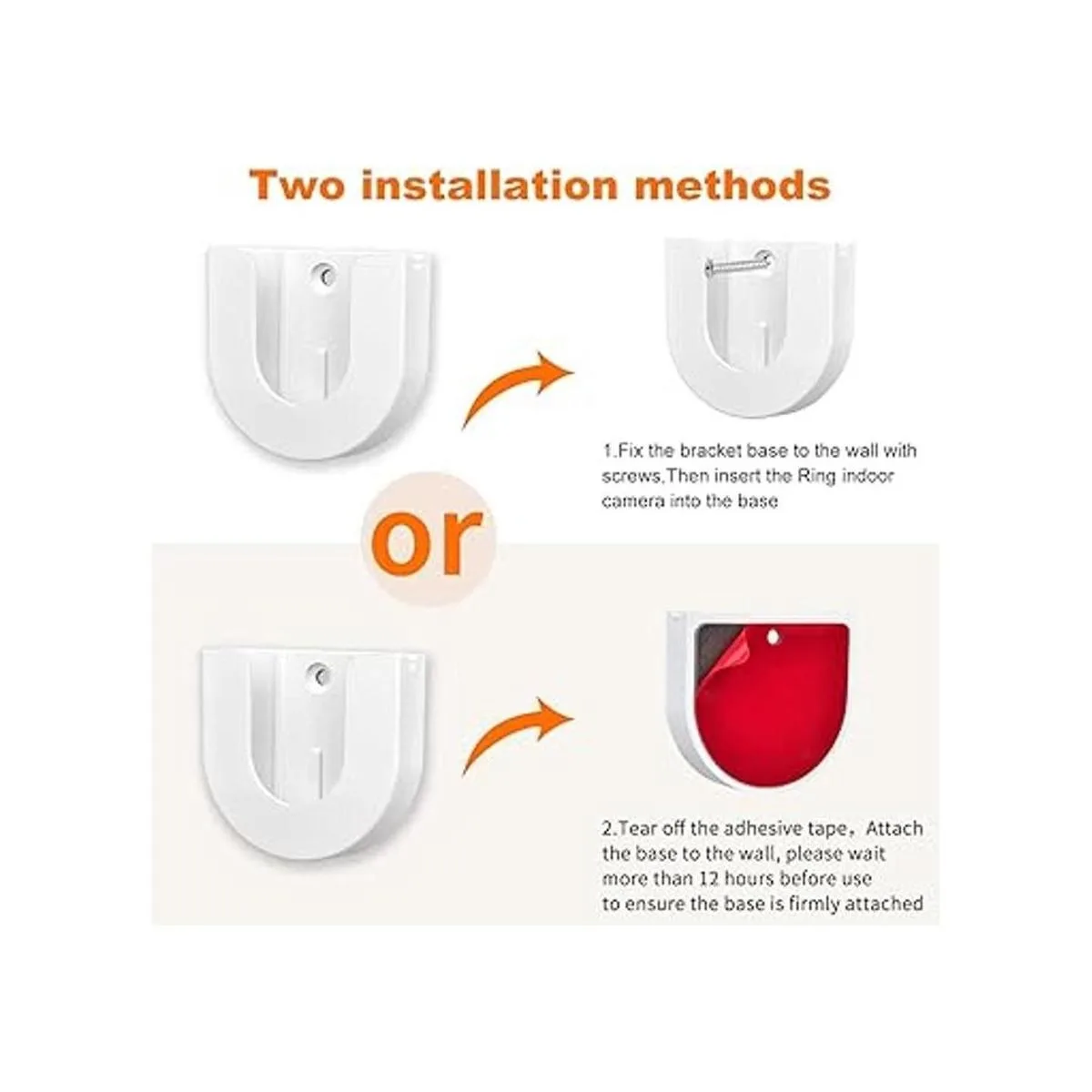 Two installation methods

1.Fix the bracket base to the wall with screws.Then insert the Ring indoor camera into the base

or

2.Tear off the adhesive tape，Attach the base to the wall, please wait more than 12 hours before use to ensure the base is firmly attached