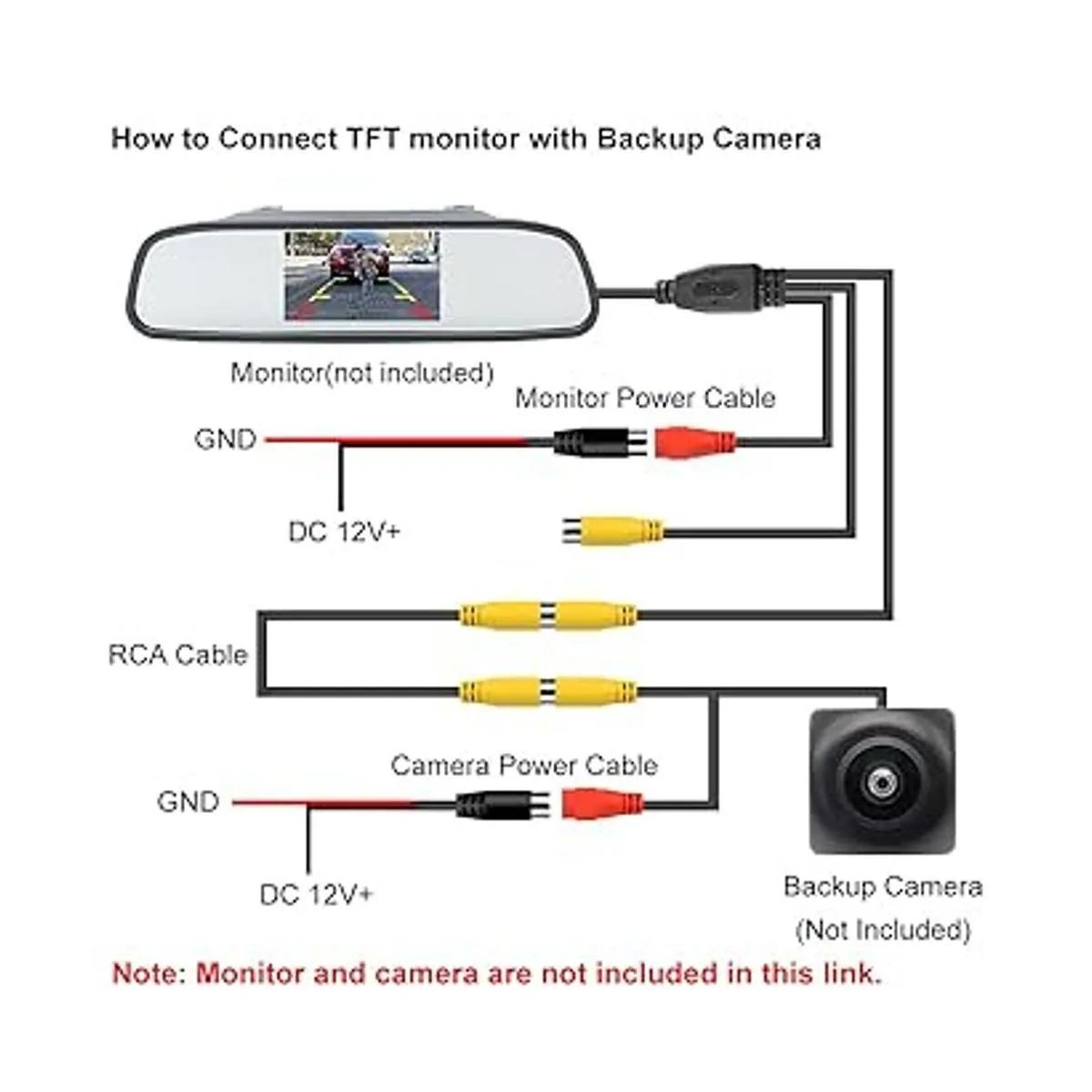 How to Connect TFT monitor with Backup Camera

Monitor(not included)

Monitor Power Cable

GND

DC 12V+

RCA Cable

Camera Power Cable

GND

DC 12V+

Backup Camera
(Not Included)

Note: Monitor and camera are not included in this link.