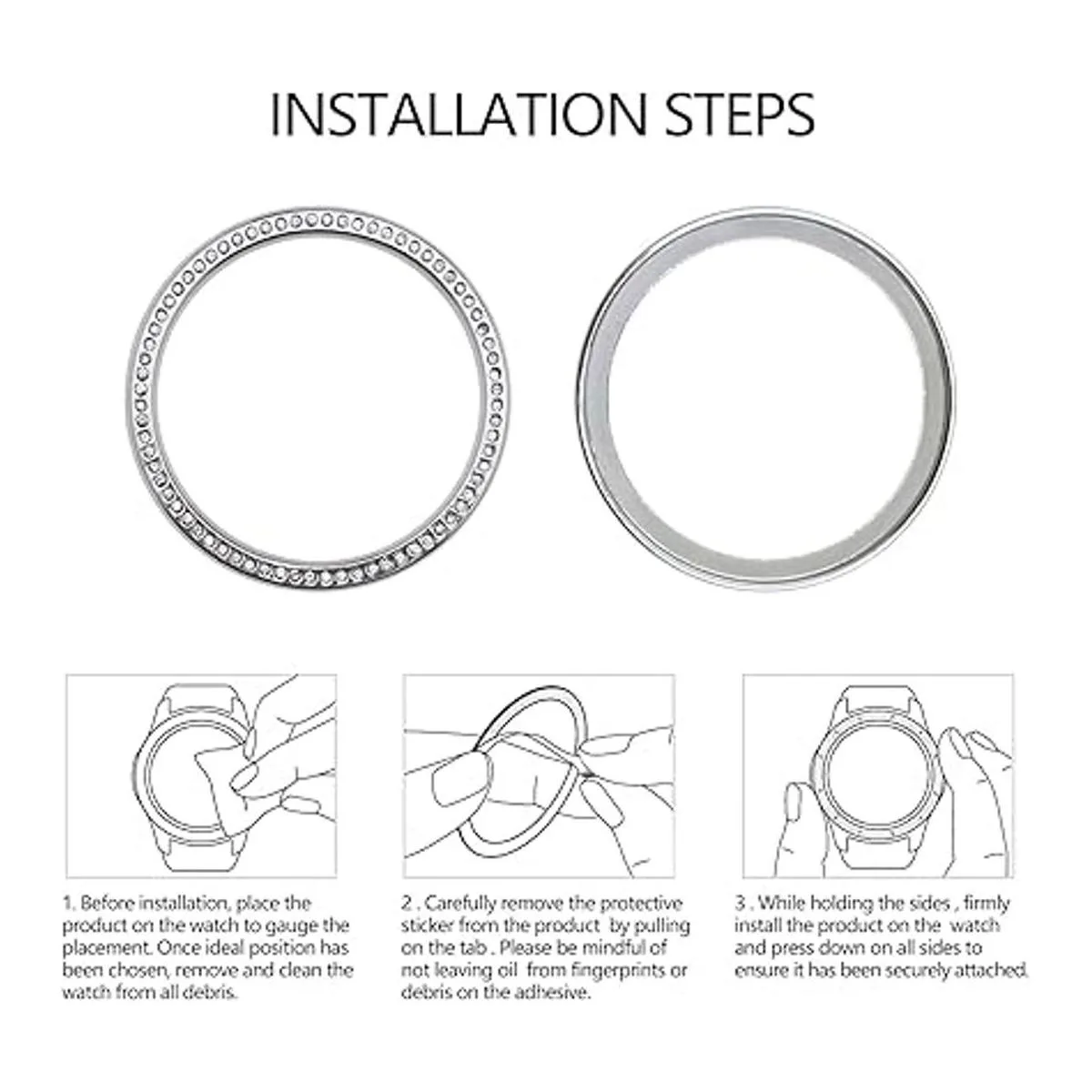 INSTALLATION STEPS

1. Before installation, place the product on the watch to gauge the placement. Once ideal position has been chosen, remove and clean the watch from all debris.

2 . Carefully remove the protective sticker from the product by pulling on the tab . Please be mindful of not leaving oil from fingerprints or debris on the adhesive.

3 . While holding the sides , firmly install the product on the watch and press down on all sides to ensure it has been securely attached.