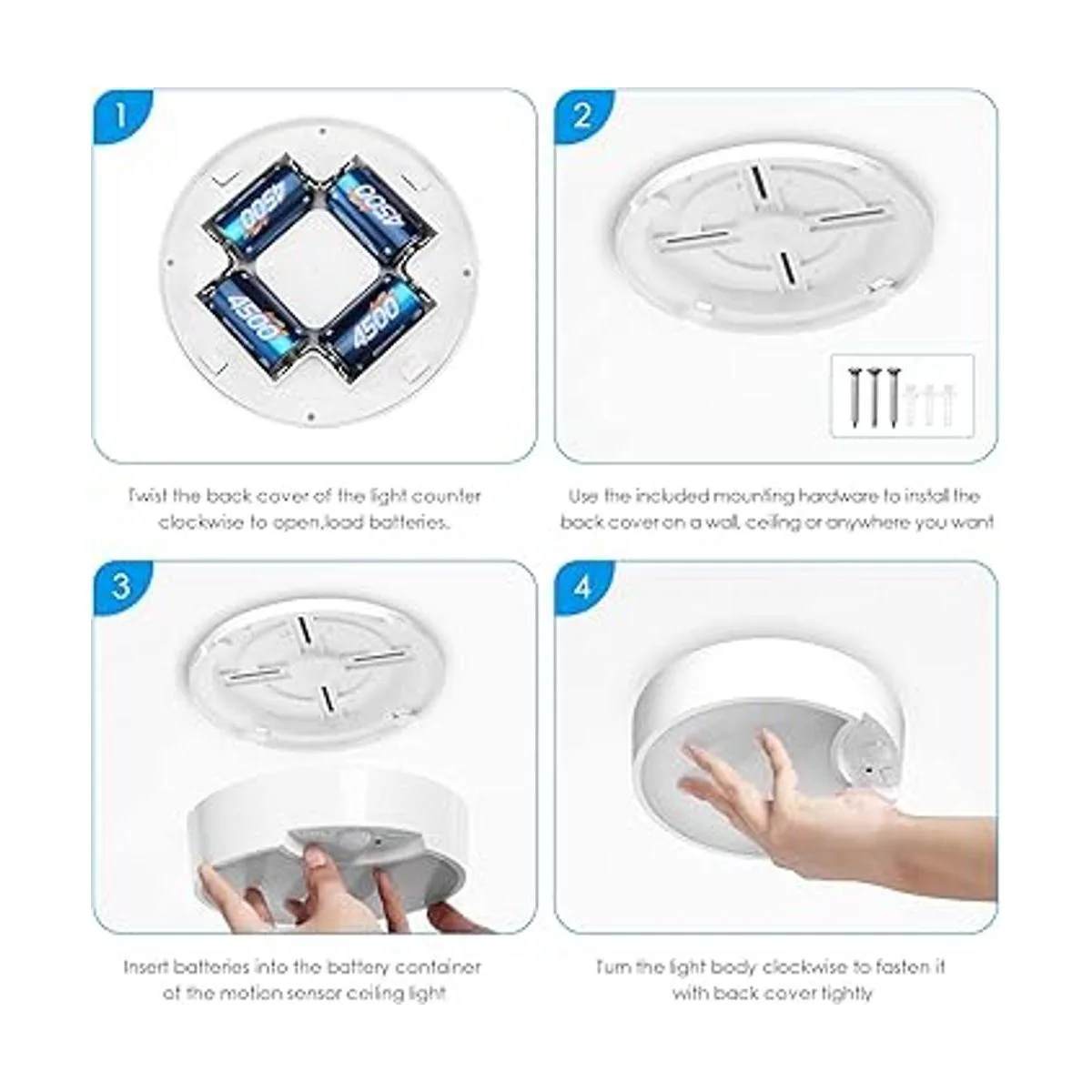 1

4500

4500

4500

4500

Twist the back cover of the light counter clockwise to open,load batteries.

2

Use the included mounting hardware to install the back cover on a wall, ceiling or anywhere you want

3

Insert batteries into the battery container of the motion sensor ceiling light

4

Turn the light body clockwise to fasten it with back cover tightly