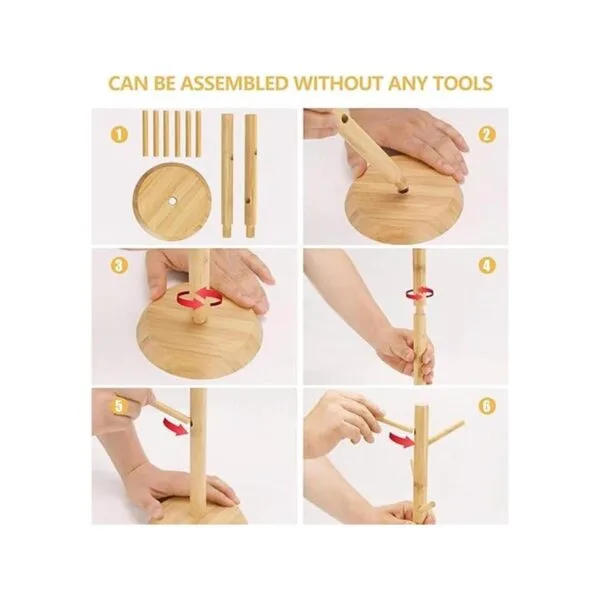 CAN BE ASSEMBLED WITHOUT ANY TOOLS

1

2

3

4

5

6