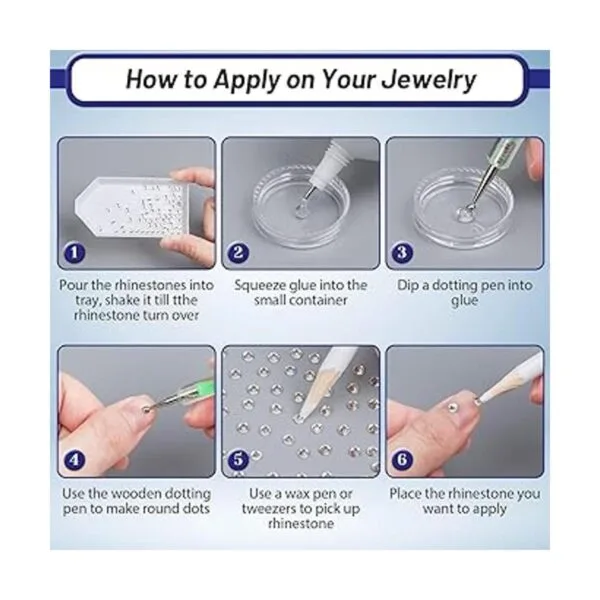 How to Apply on Your Jewelry

1
Pour the rhinestones into tray, shake it till tthe rhinestone turn over

2
Squeeze glue into the small container

3
Dip a dotting pen into glue

4
Use the wooden dotting pen to make round dots

5
Use a wax pen or tweezers to pick up rhinestone

6
Place the rhinestone you want to apply