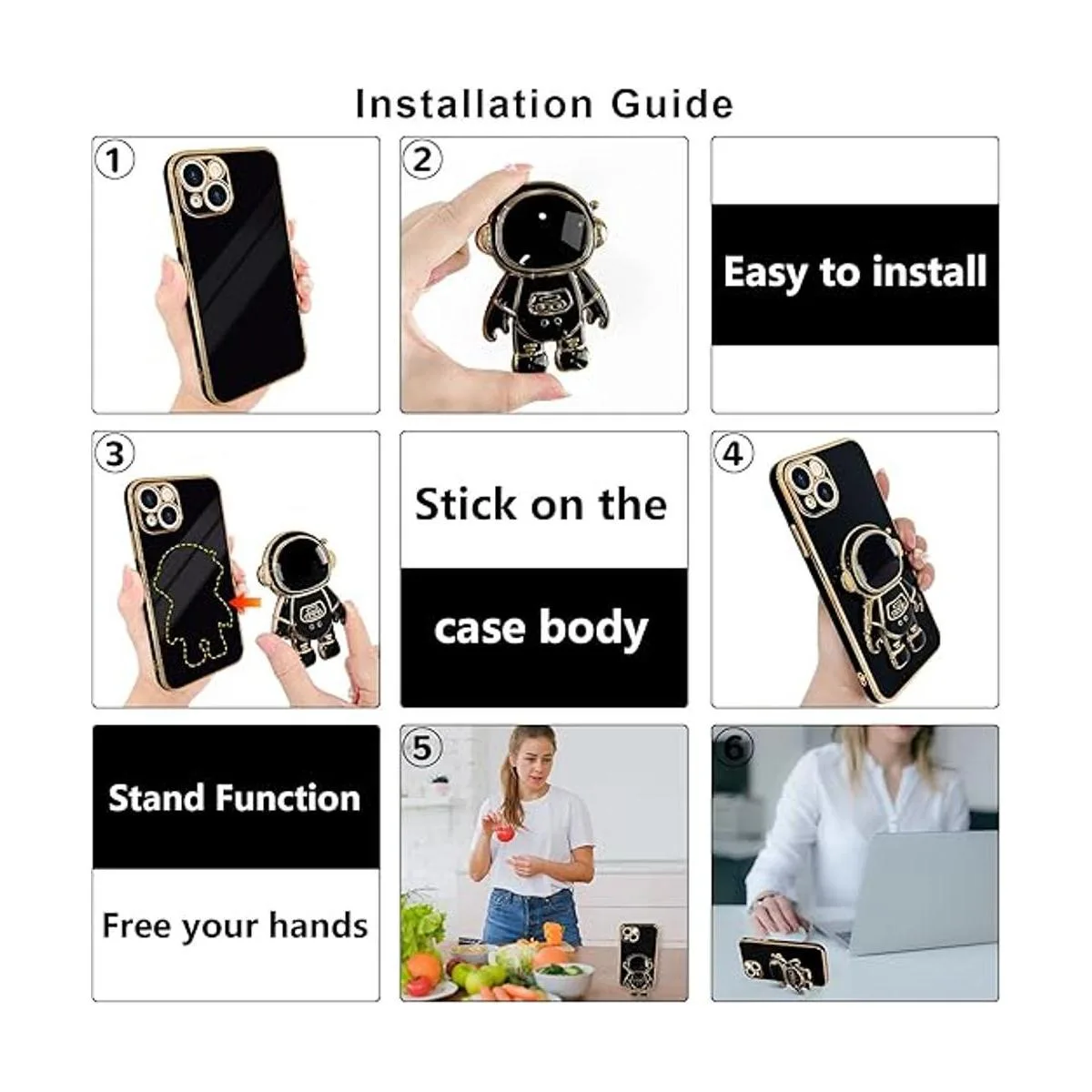 Installation Guide

1

2

Easy to install

3

Stick on the

case body

4

Stand Function

Free your hands

5

6