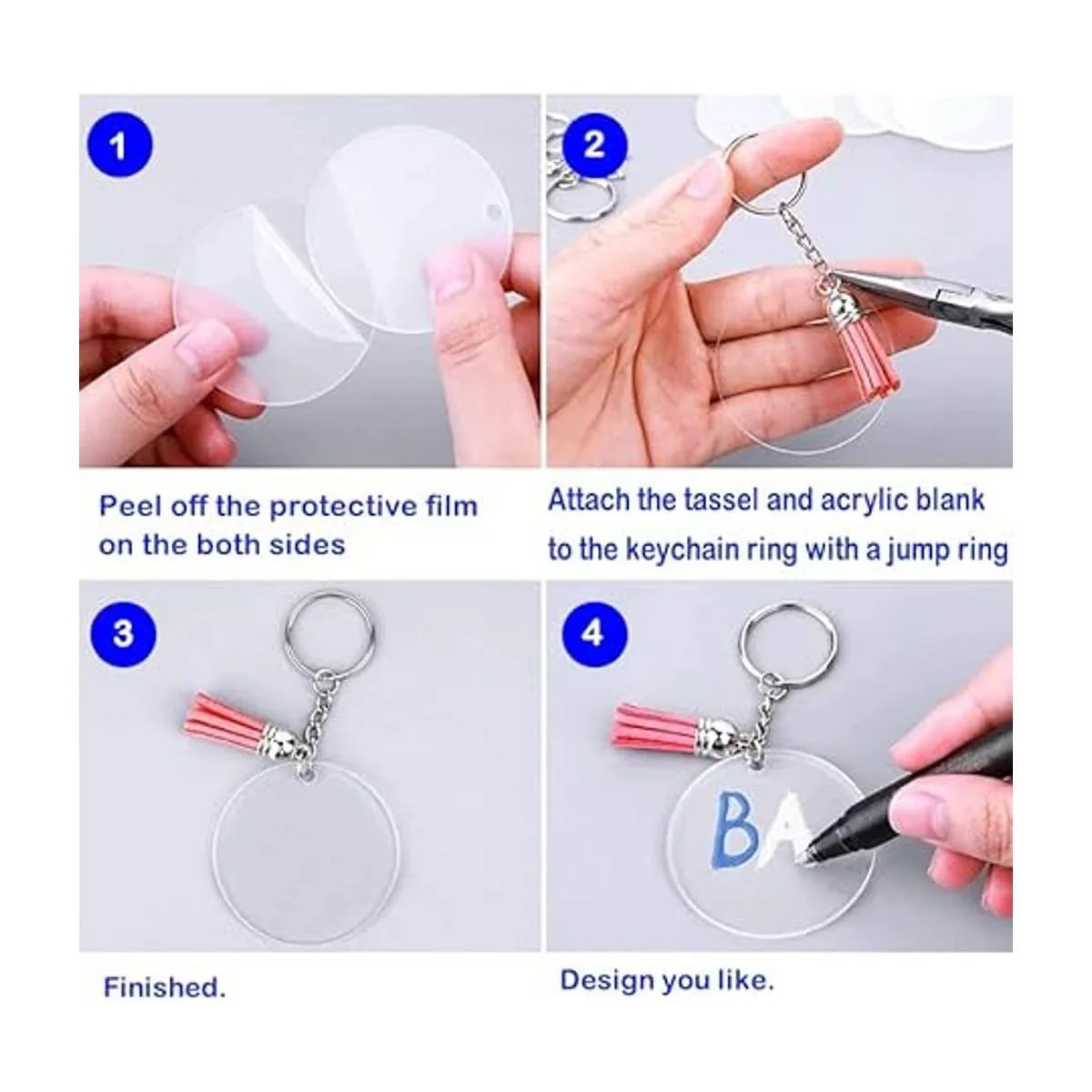 1

Peel off the protective film on the both sides

2

Attach the tassel and acrylic blank to the keychain ring with a jump ring

3

Finished.

4

BA

Design you like.