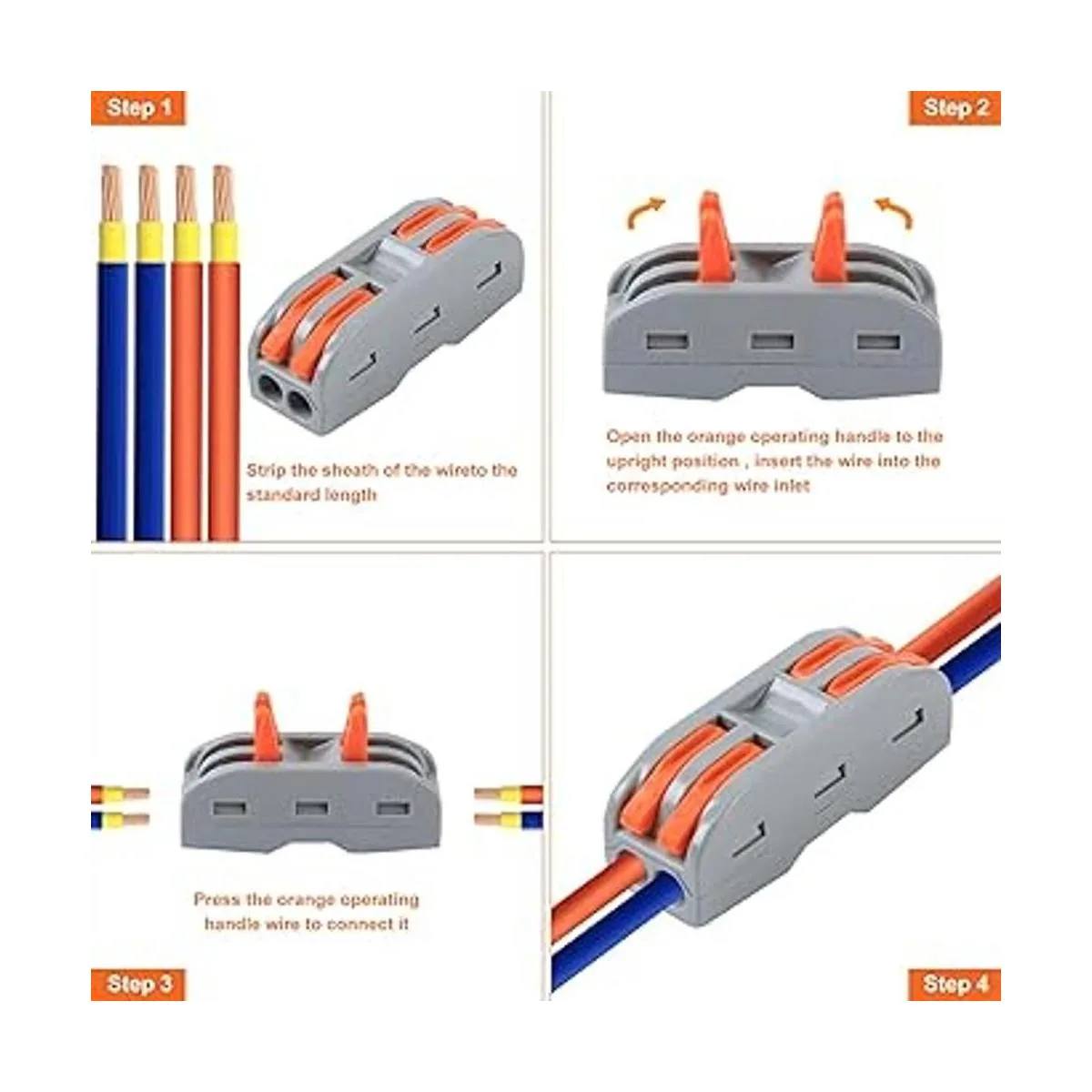 Step 1

Strip the sheath of the wireto the standard length

Step 2

Open the orange operating handle to the upright position , insert the wire into the corresponding wire inlet

Press the orange operating handle wire to connect it

Step 3

Step 4