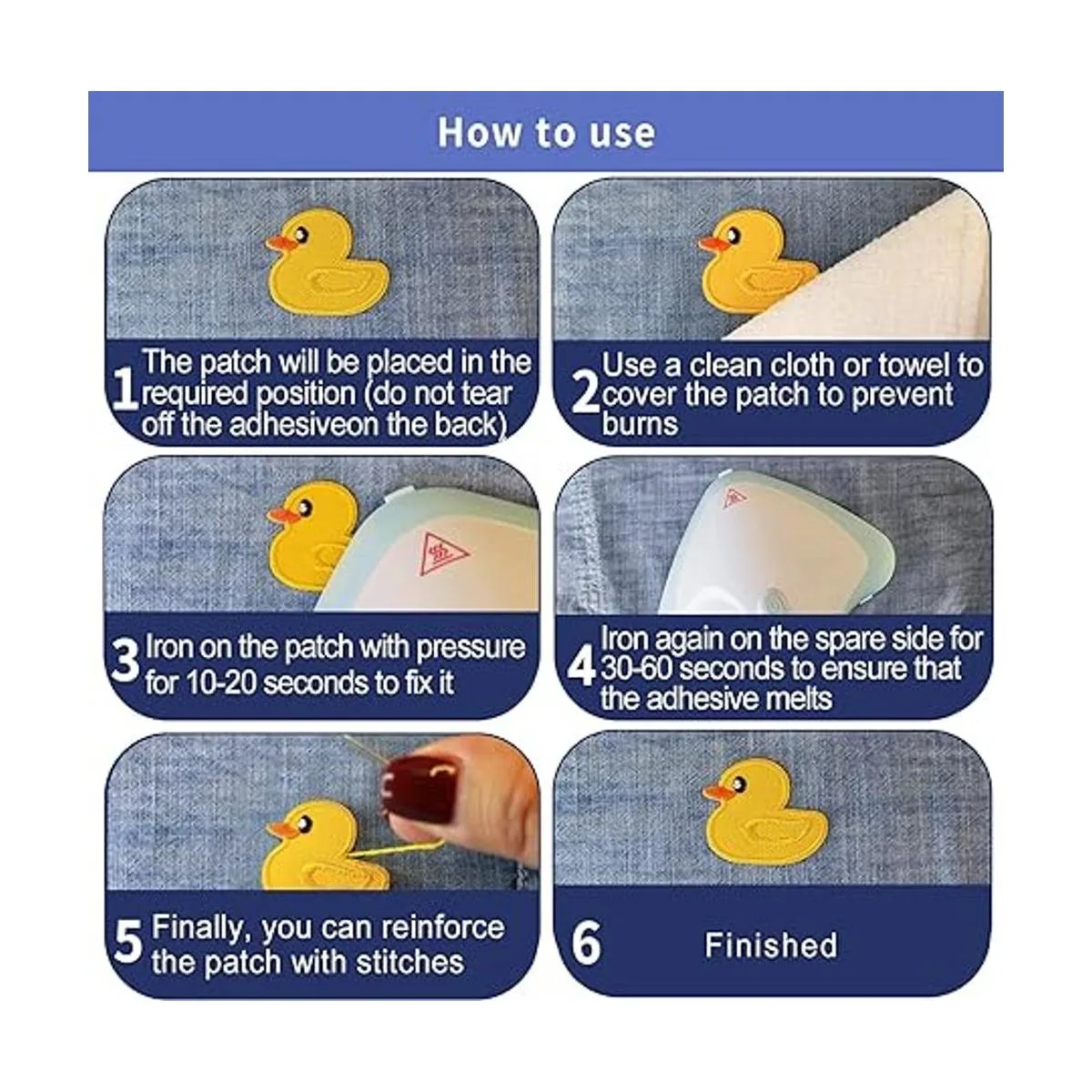 How to use

1 The patch will be placed in the required position (do not tear off the adhesiveon the back)

2 Use a clean cloth or towel to cover the patch to prevent burns

3 Iron on the patch with pressure for 10-20 seconds to fix it

4 Iron again on the spare side for 30-60 seconds to ensure that the adhesive melts

5 Finally, you can reinforce the patch with stitches

6 Finished