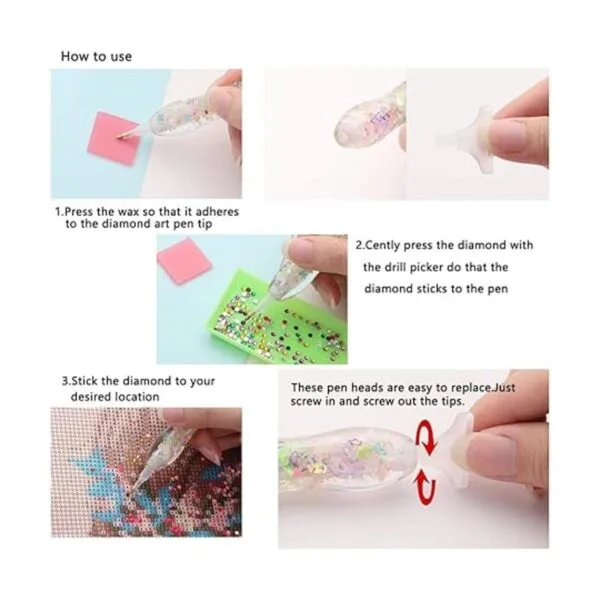 How to use

1.Press the wax so that it adheres to the diamond art pen tip

2.Cently press the diamond with the drill picker do that the diamond sticks to the pen

3.Stick the diamond to your desired location

These pen heads are easy to replace.Just screw in and screw out the tips.