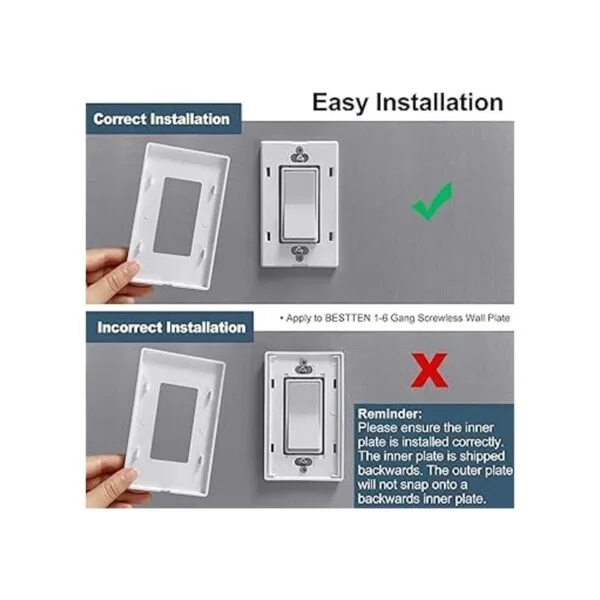 Easy Installation

Correct Installation

• Apply to BESTTEN 1-6 Gang Screwless Wall Plate

Incorrect Installation

Reminder:
Please ensure the inner plate is installed correctly. The inner plate is shipped backwards. The outer plate will not snap onto a backwards inner plate.