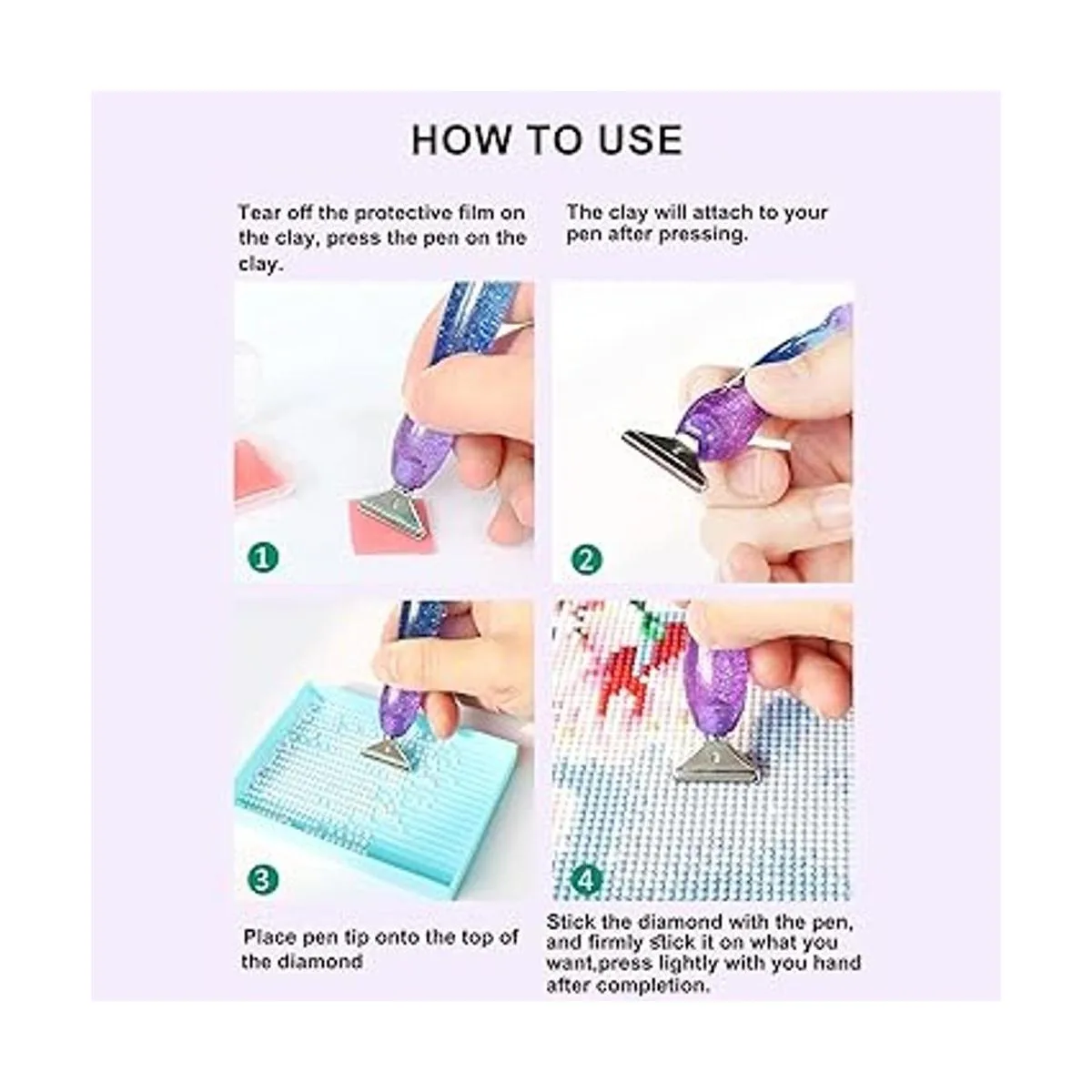 HOW TO USE

Tear off the protective film on the clay, press the pen on the clay.

The clay will attach to your pen after pressing.

1

2

3

4

Place pen tip onto the top of the diamond

Stick the diamond with the pen, and firmly stick it on what you want,press lightly with you hand after completion.