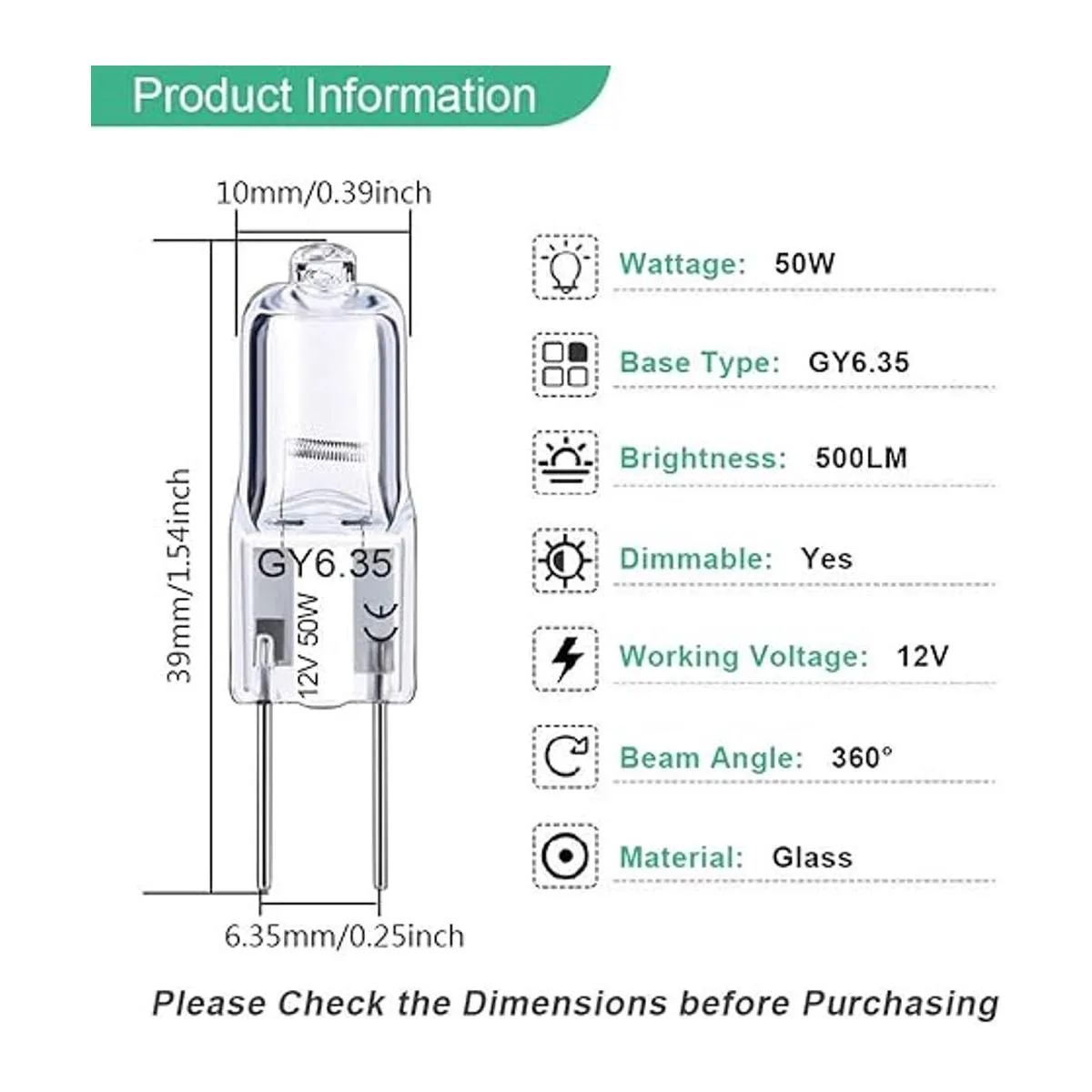 Product Information

10mm/0.39inch

39mm/1.54inch

GY6.35
12V 50W
CE

6.35mm/0.25inch

Wattage: 50W

Base Type: GY6.35

Brightness: 500LM

Dimmable: Yes

Working Voltage: 12V

Beam Angle: 360°

Material: Glass

Please Check the Dimensions before Purchasing