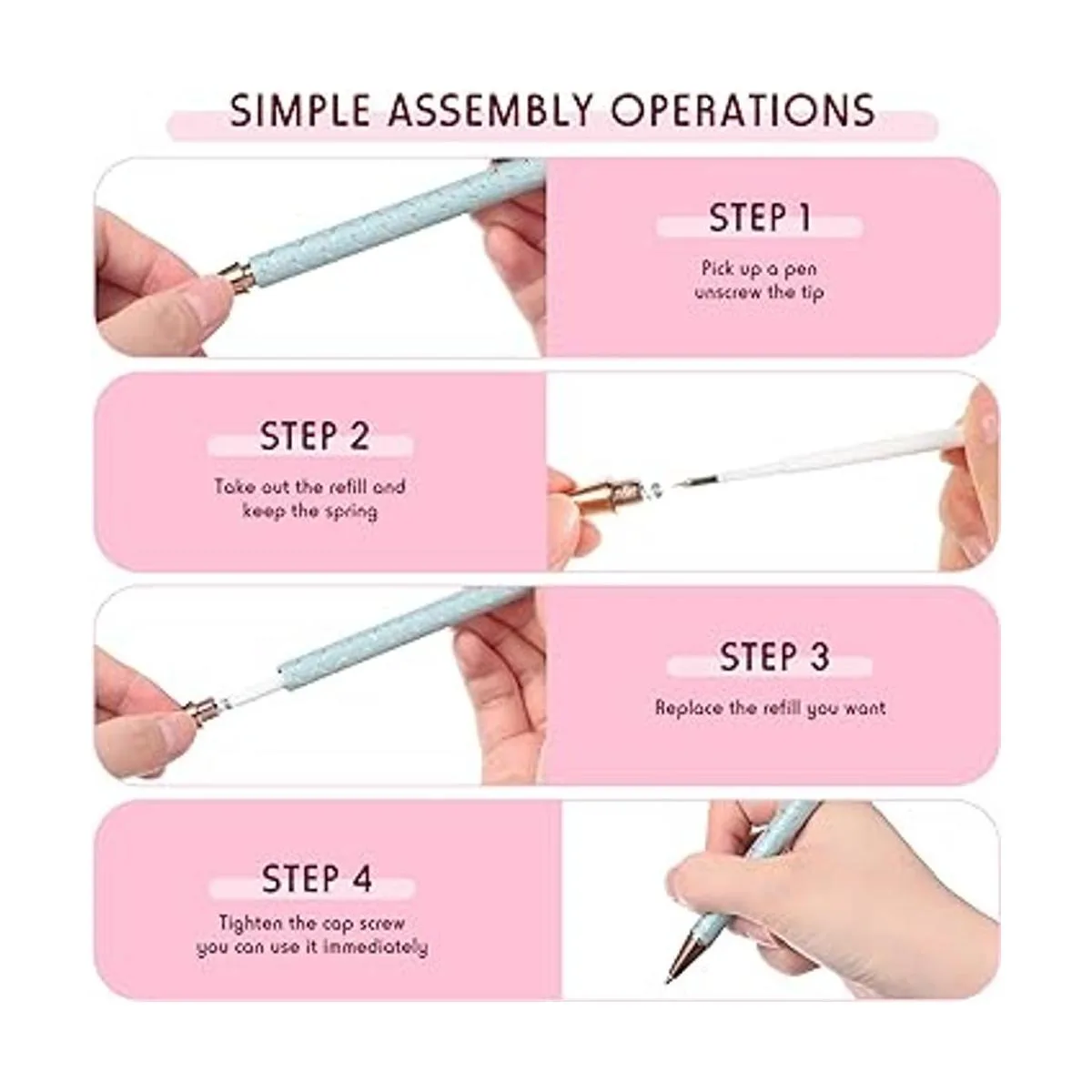 SIMPLE ASSEMBLY OPERATIONS

STEP 1

Pick up a pen unscrew the tip

STEP 2

Take out the refill and keep the spring

STEP 3

Replace the refill you want

STEP 4

Tighten the cap screw you can use it immediately