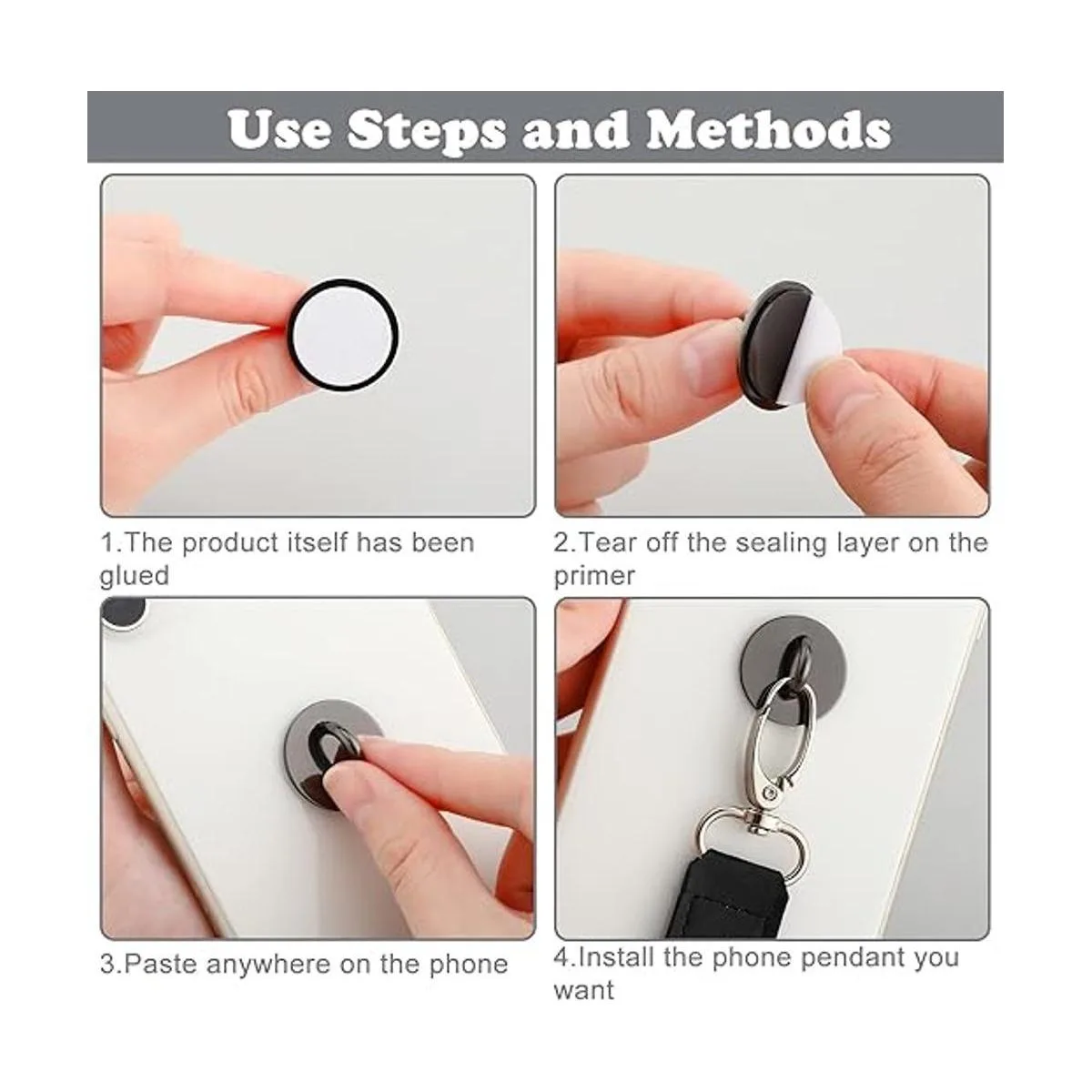 Use Steps and Methods

1.The product itself has been glued

2.Tear off the sealing layer on the primer

3.Paste anywhere on the phone

4.Install the phone pendant you want