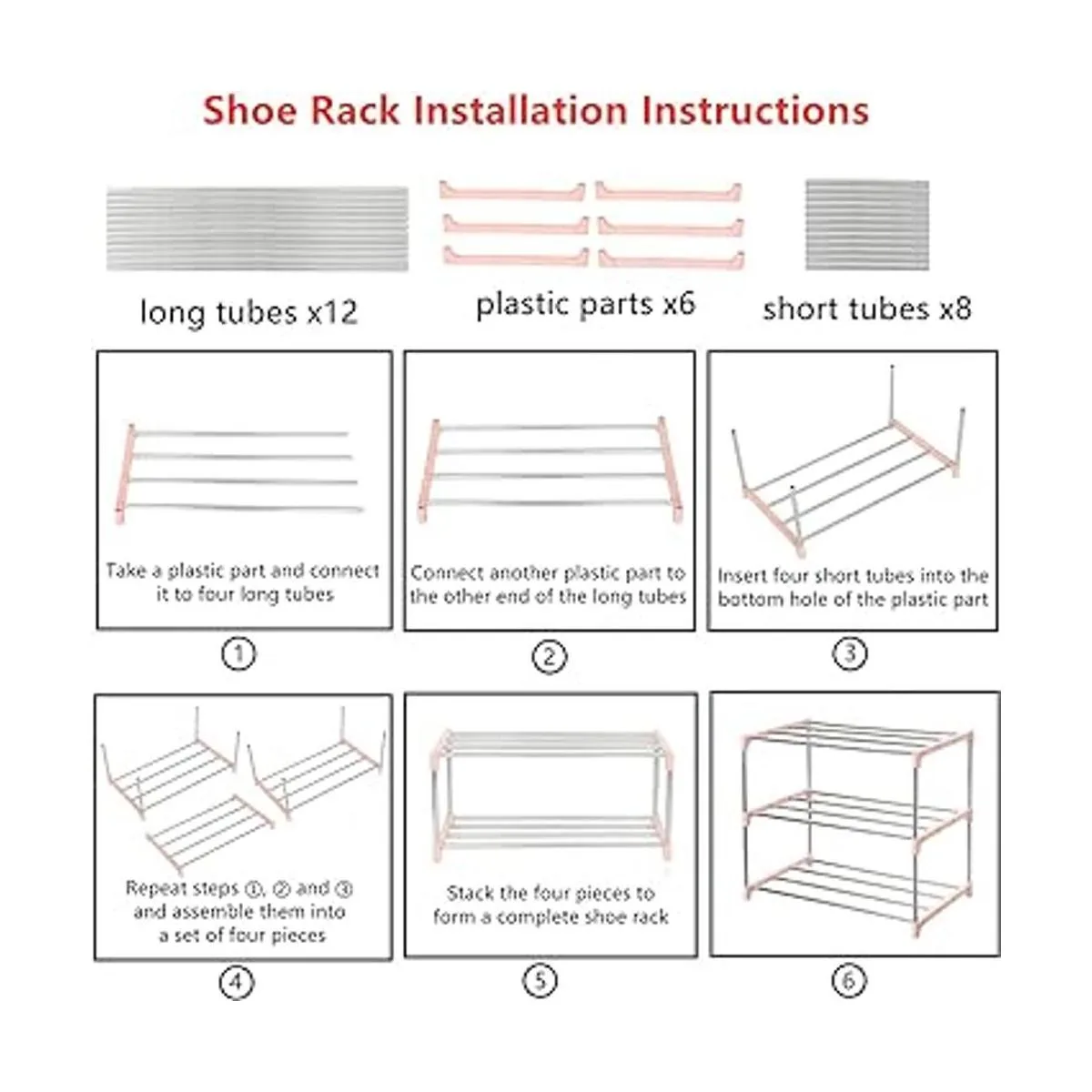 Shoe Rack Installation Instructions

long tubes x12

plastic parts x6

short tubes x8

Take a plastic part and connect it to four long tubes

①

Connect another plastic part to the other end of the long tubes

②

Insert four short tubes into the bottom hole of the plastic part

③

Repeat steps ①, ② and ③ and assemble them into a set of four pieces

④

Stack the four pieces to form a complete shoe rack

⑤

⑥