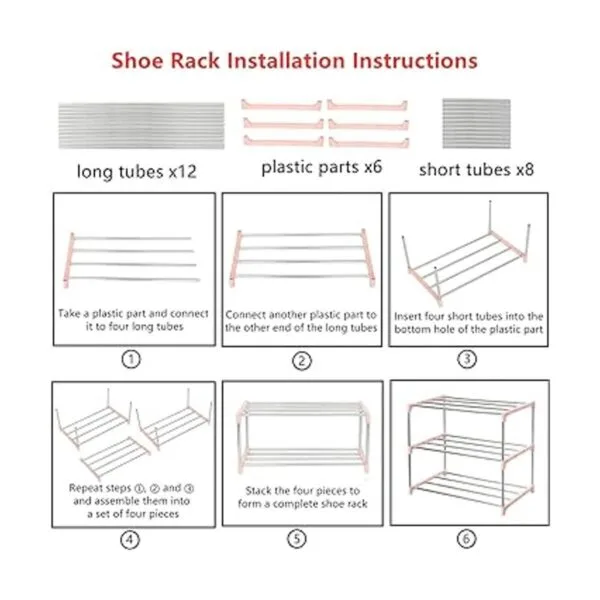 Shoe Rack Installation Instructions

long tubes x12

plastic parts x6

short tubes x8

Take a plastic part and connect it to four long tubes

①

Connect another plastic part to the other end of the long tubes

②

Insert four short tubes into the bottom hole of the plastic part

③

Repeat steps ①, ② and ③ and assemble them into a set of four pieces

④

Stack the four pieces to form a complete shoe rack

⑤

⑥