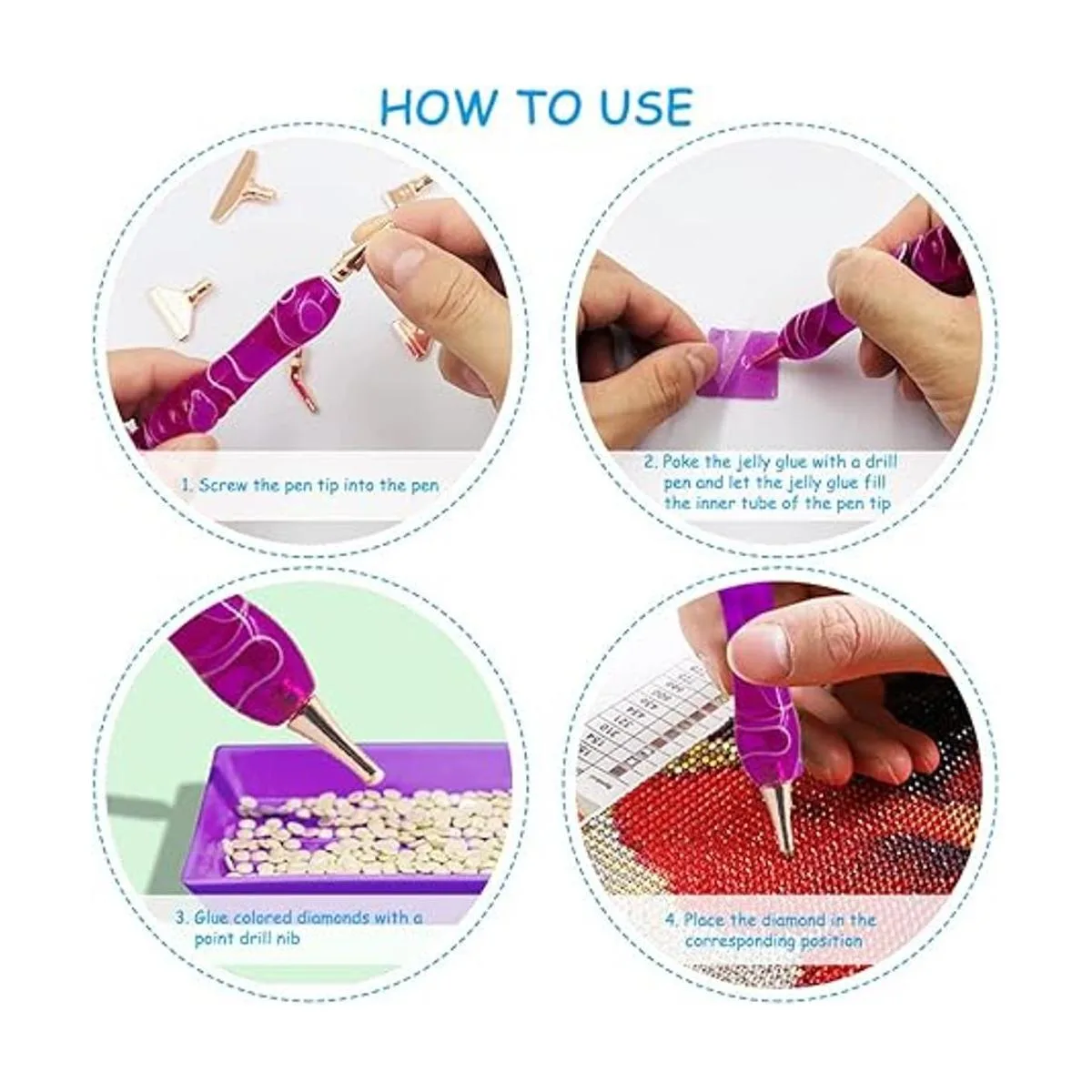 HOW TO USE

1. Screw the pen tip into the pen

2. Poke the jelly glue with a drill pen and let the jelly glue fill the inner tube of the pen tip

3. Glue colored diamonds with a point drill nib

4. Place the diamond in the corresponding position