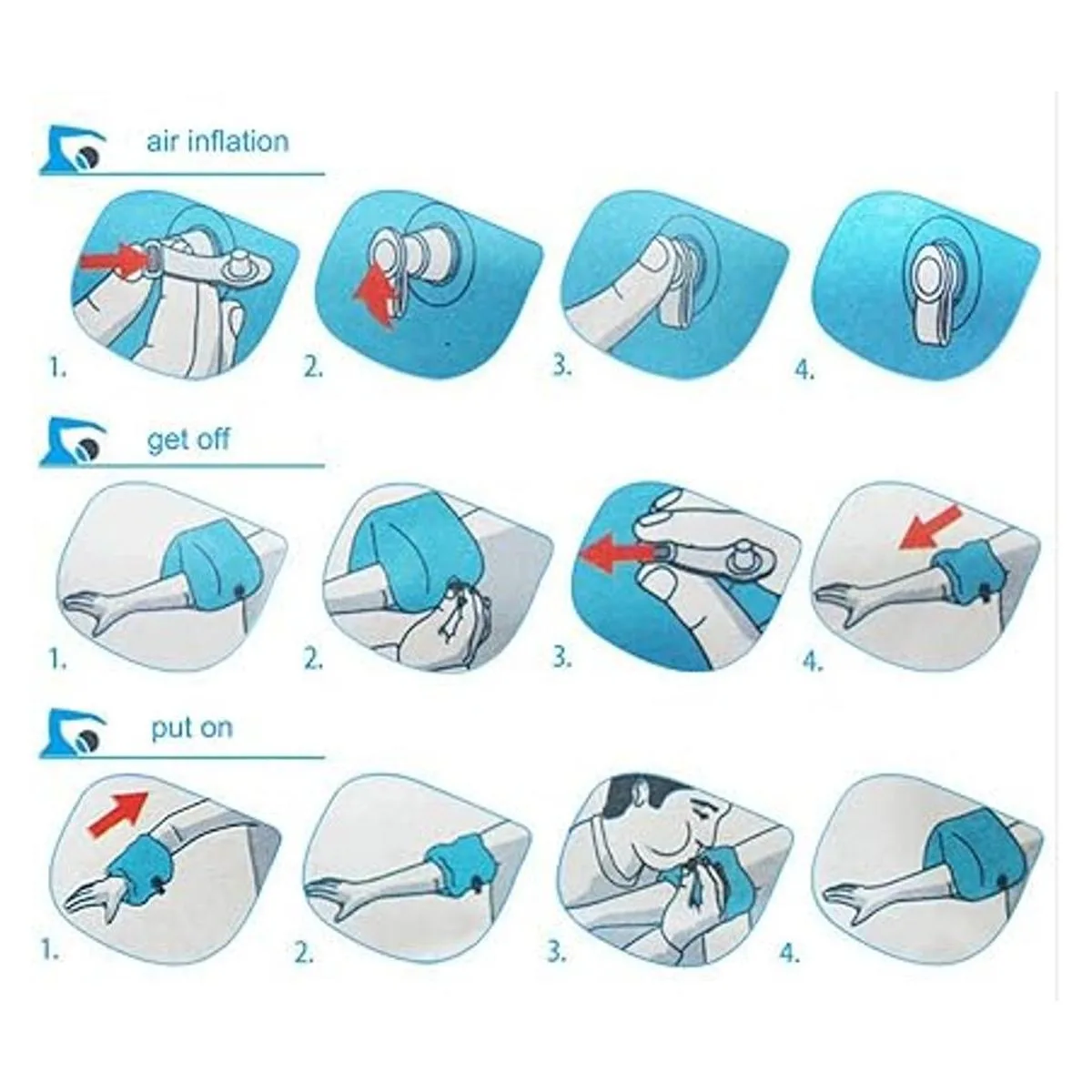 air inflation

1.

2.

3.

4.

get off

1.

2.

3.

4.

put on

1.

2.

3.

4.