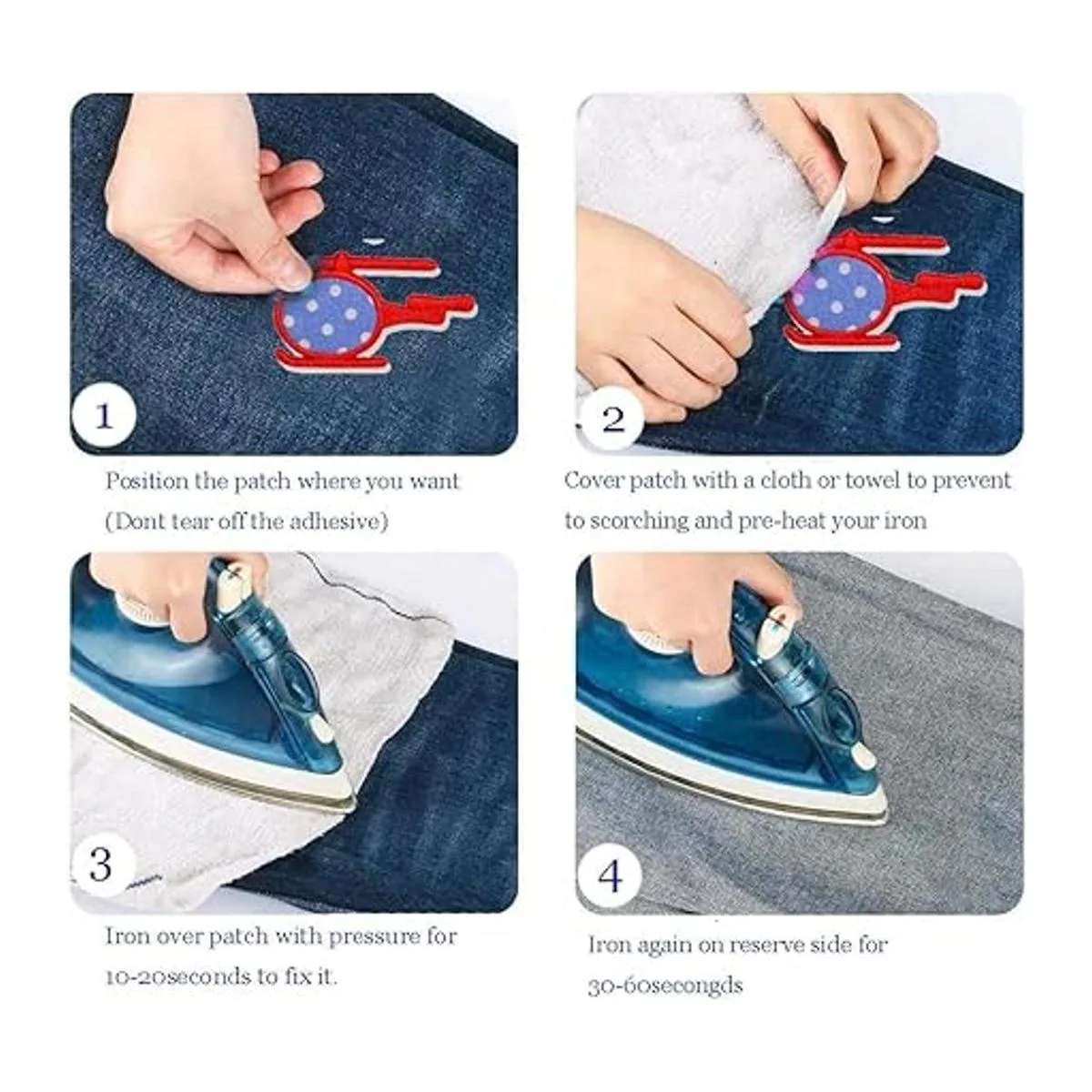 1

Position the patch where you want
(Dont tear off the adhesive)

2

Cover patch with a cloth or towel to prevent
to scorching and pre-heat your iron

3

Iron over patch with pressure for
10-20seconds to fix it.

4

Iron again on reserve side for
30-60secongds