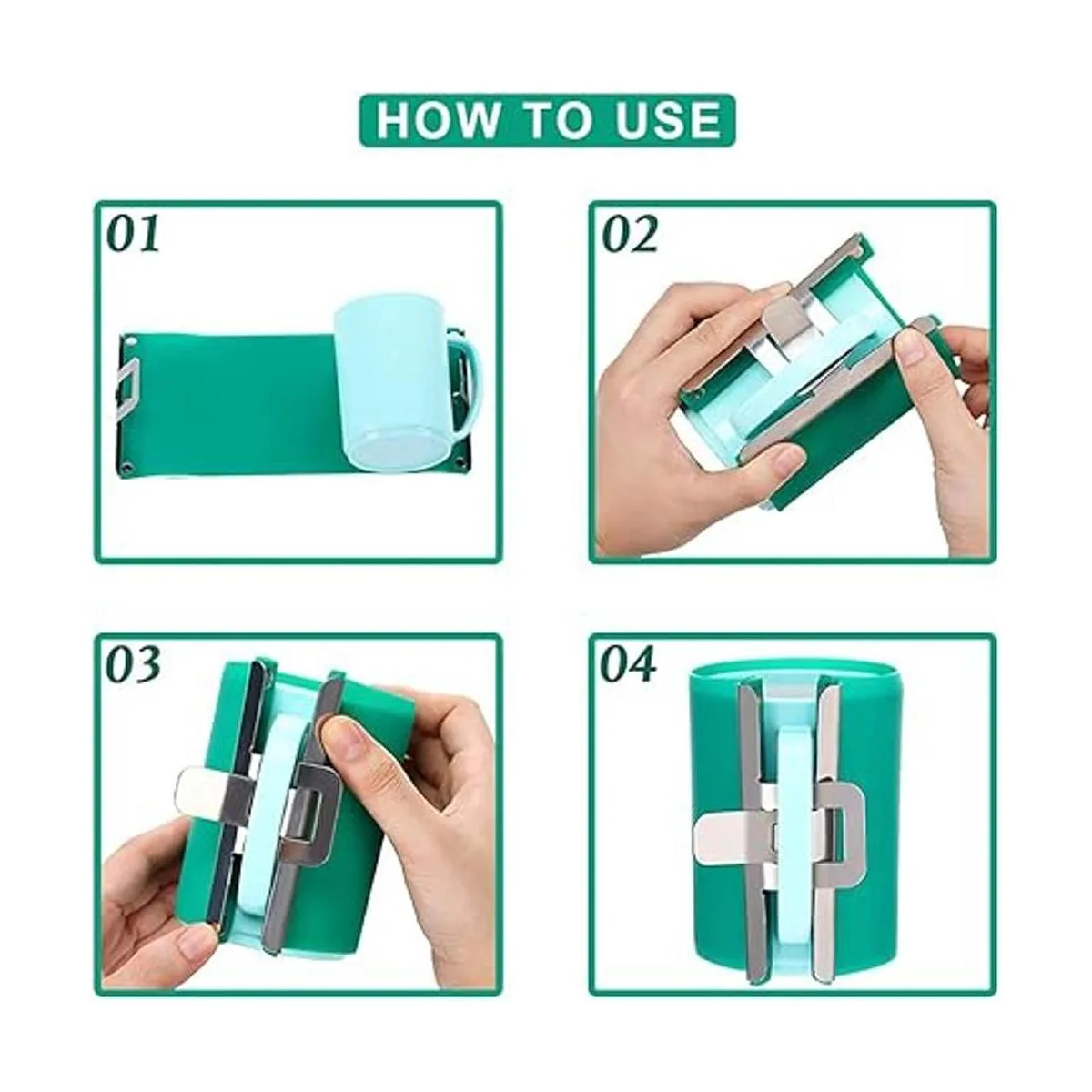 HOW TO USE

01

02

03

04