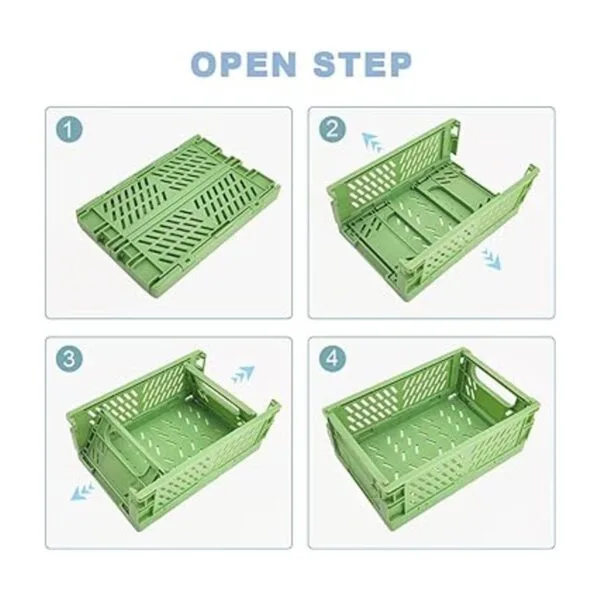 OPEN STEP

1

2

3

4