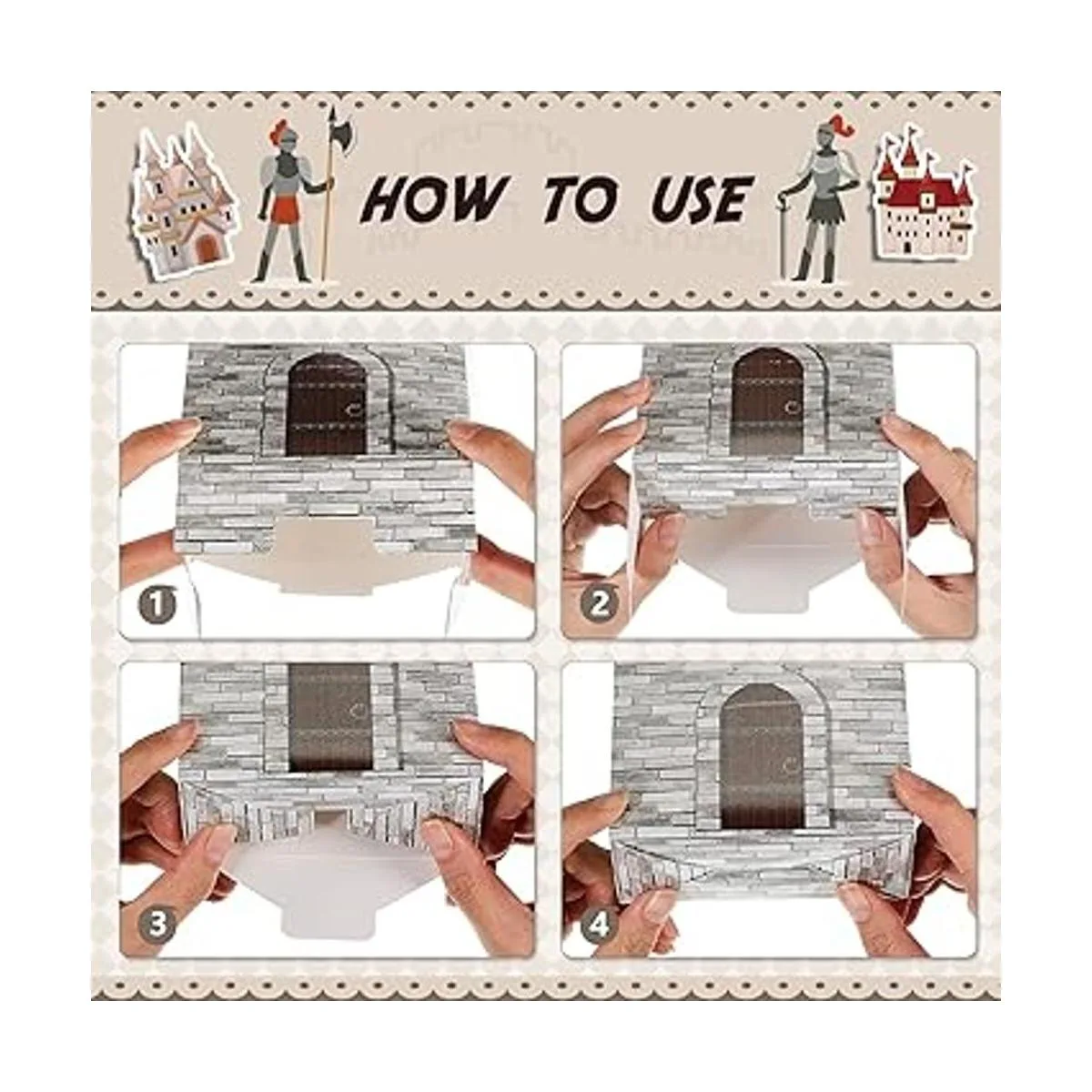 HOW TO USE

1

2

3

4