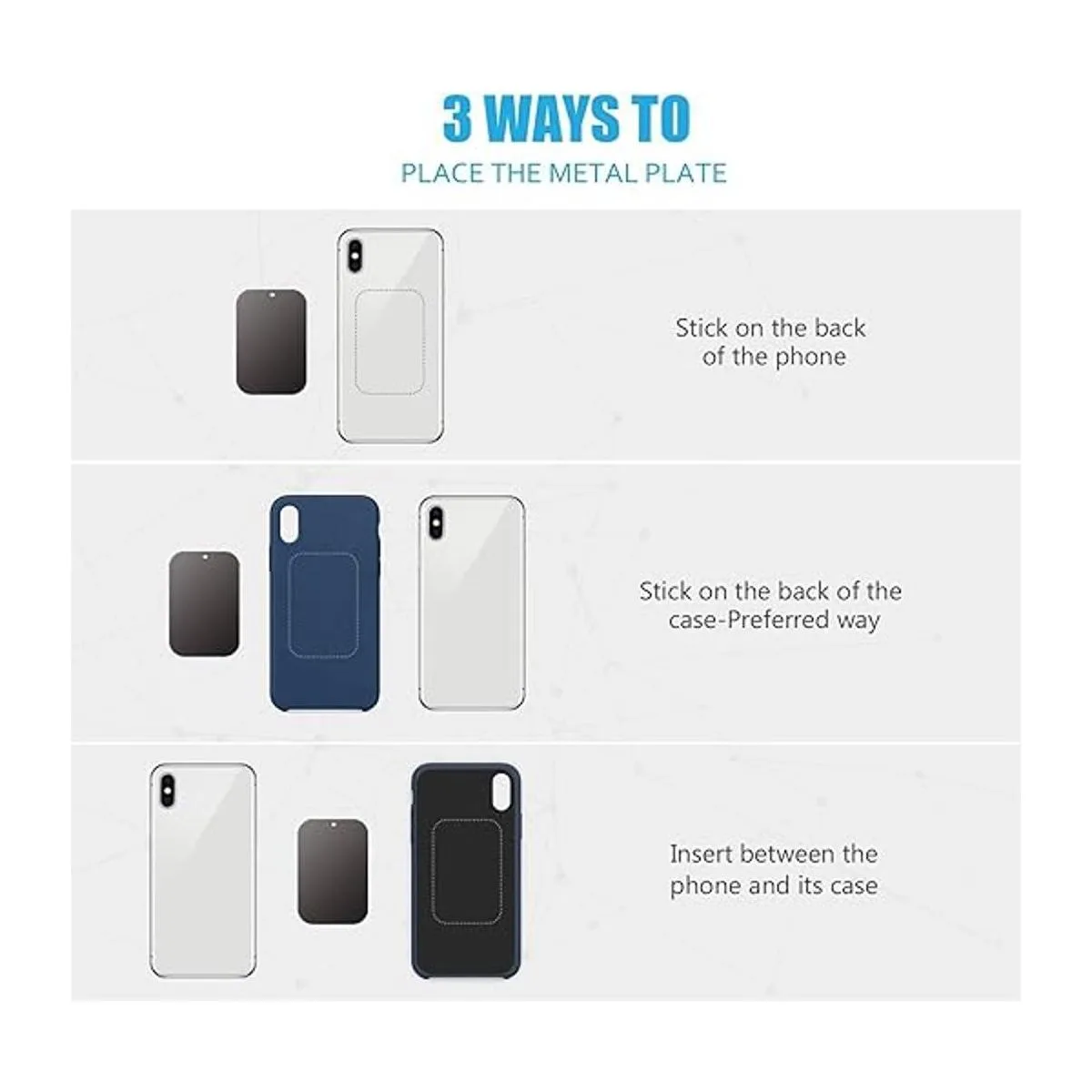 3 WAYS TO
PLACE THE METAL PLATE

Stick on the back of the phone

Stick on the back of the case-Preferred way

Insert between the phone and its case