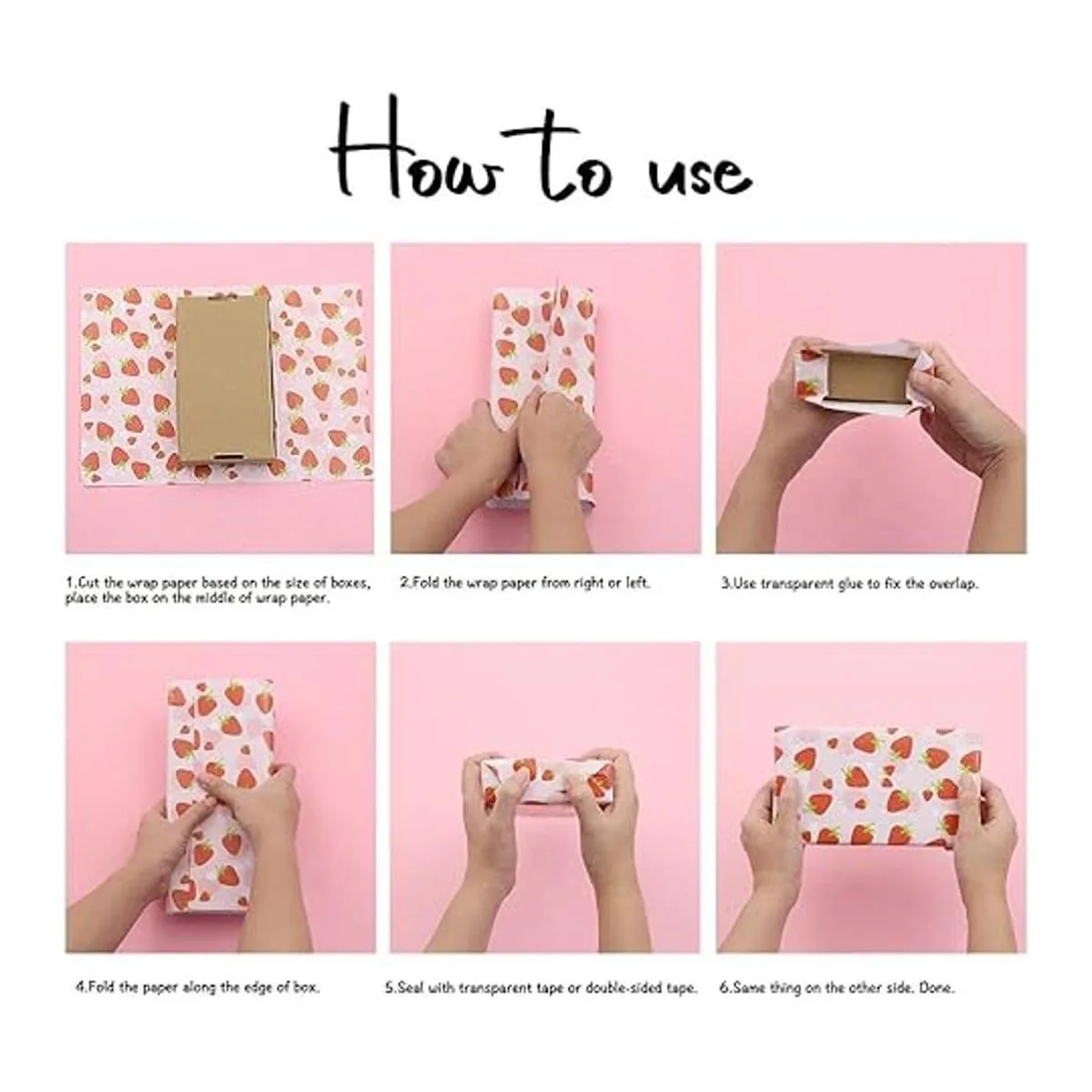 How to use

1.Cut the wrap paper based on the size of boxes, place the box on the middle of wrap paper.

2.Fold the wrap paper from right or left.

3.Use transparent glue to fix the overlap.

4.Fold the paper along the edge of box.

5.Seal with transparent tape or double-sided tape.

6.Same thing on the other side. Done.