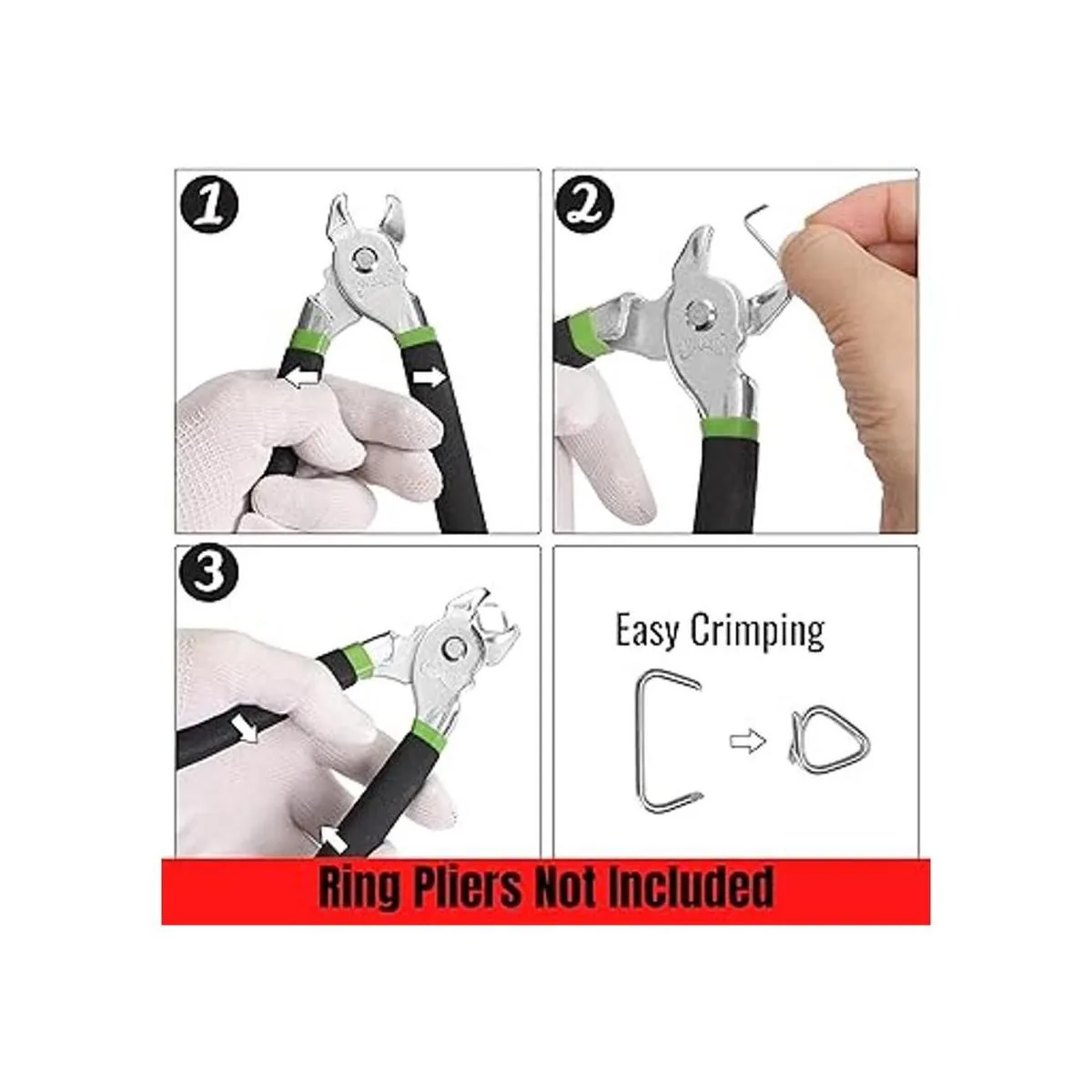 1

2

3

Easy Crimping

Ring Pliers Not Included