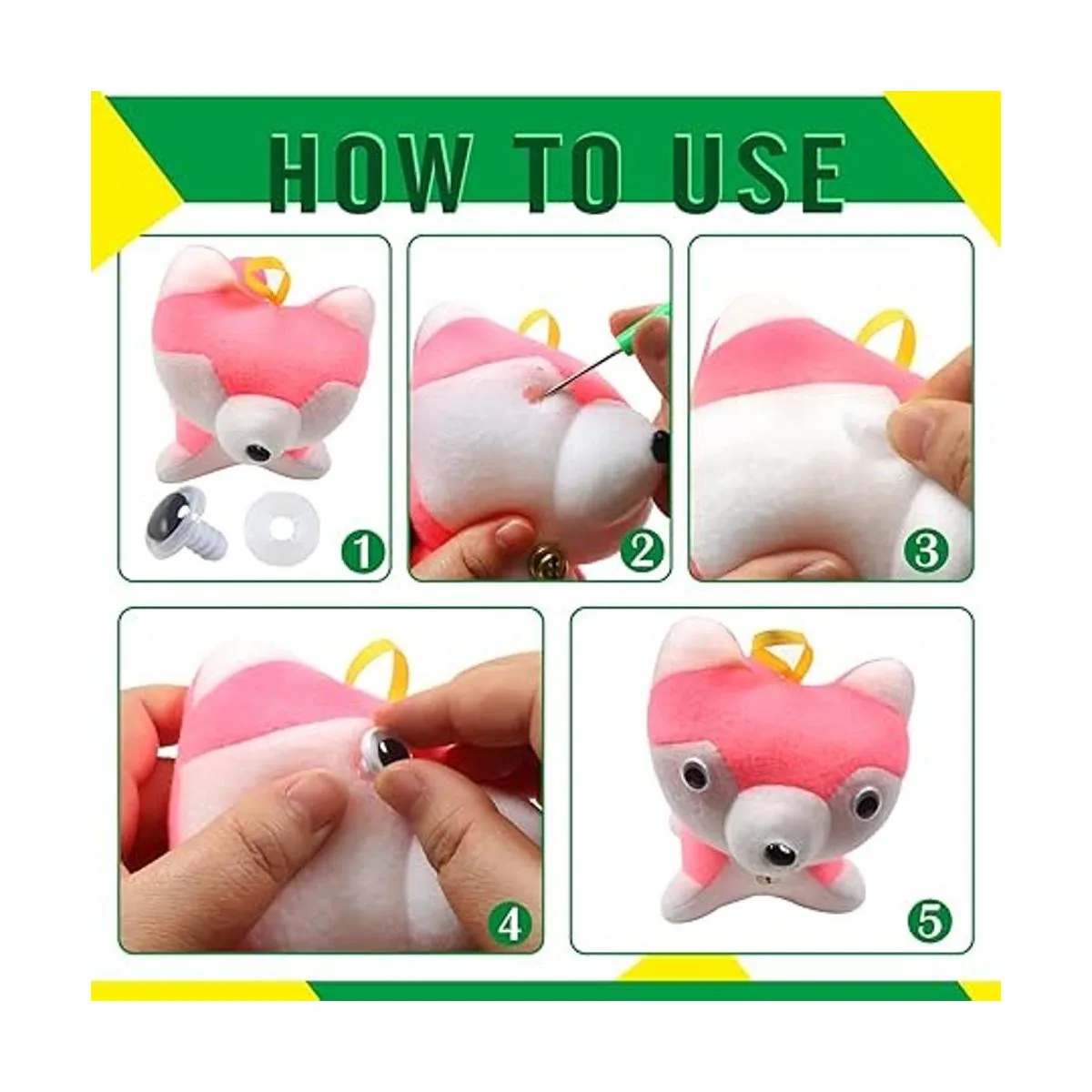 HOW TO USE

1

2

3

4

5