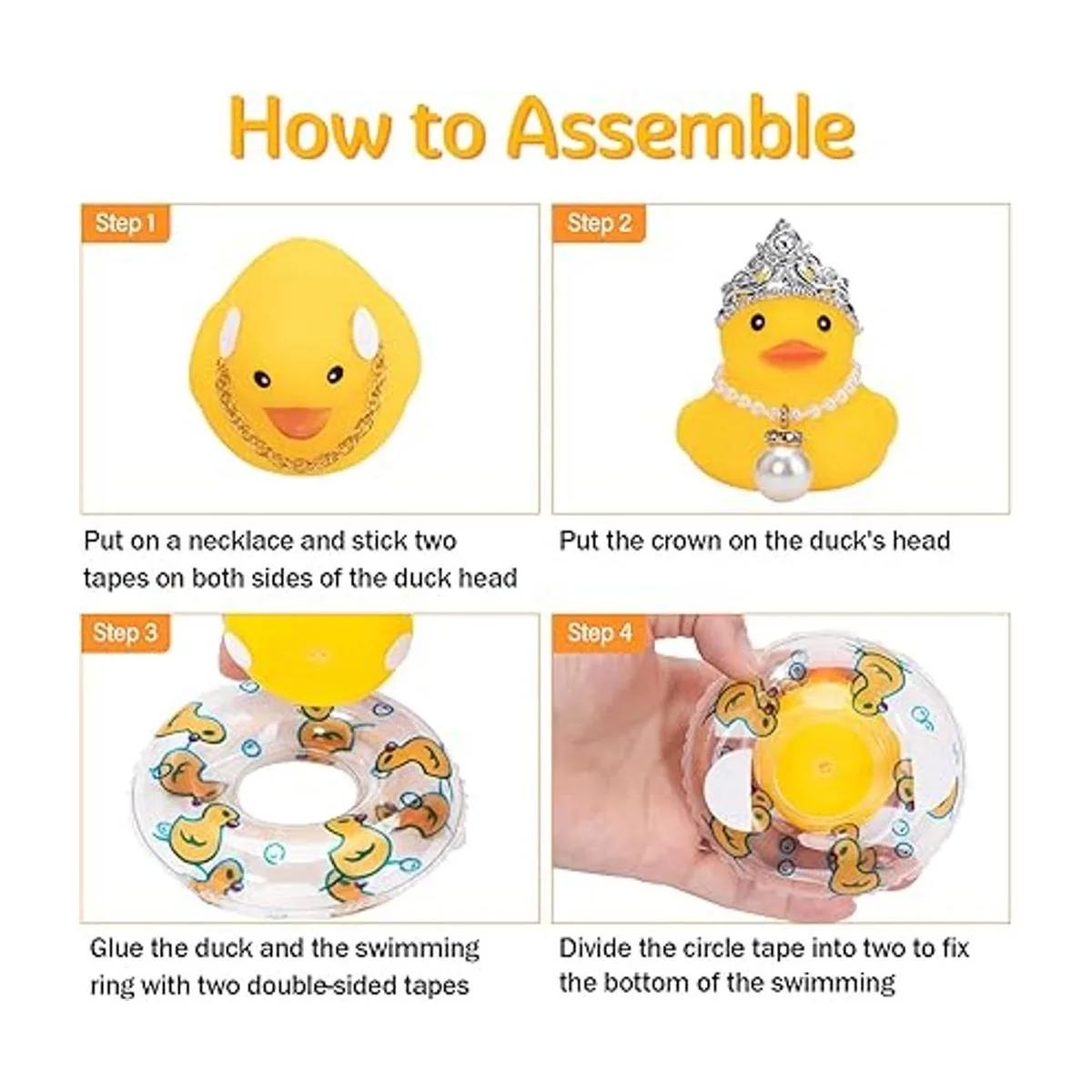 How to Assemble

Step 1

Put on a necklace and stick two tapes on both sides of the duck head

Step 2

Put the crown on the duck's head

Step 3

Glue the duck and the swimming ring with two double-sided tapes

Step 4

Divide the circle tape into two to fix the bottom of the swimming