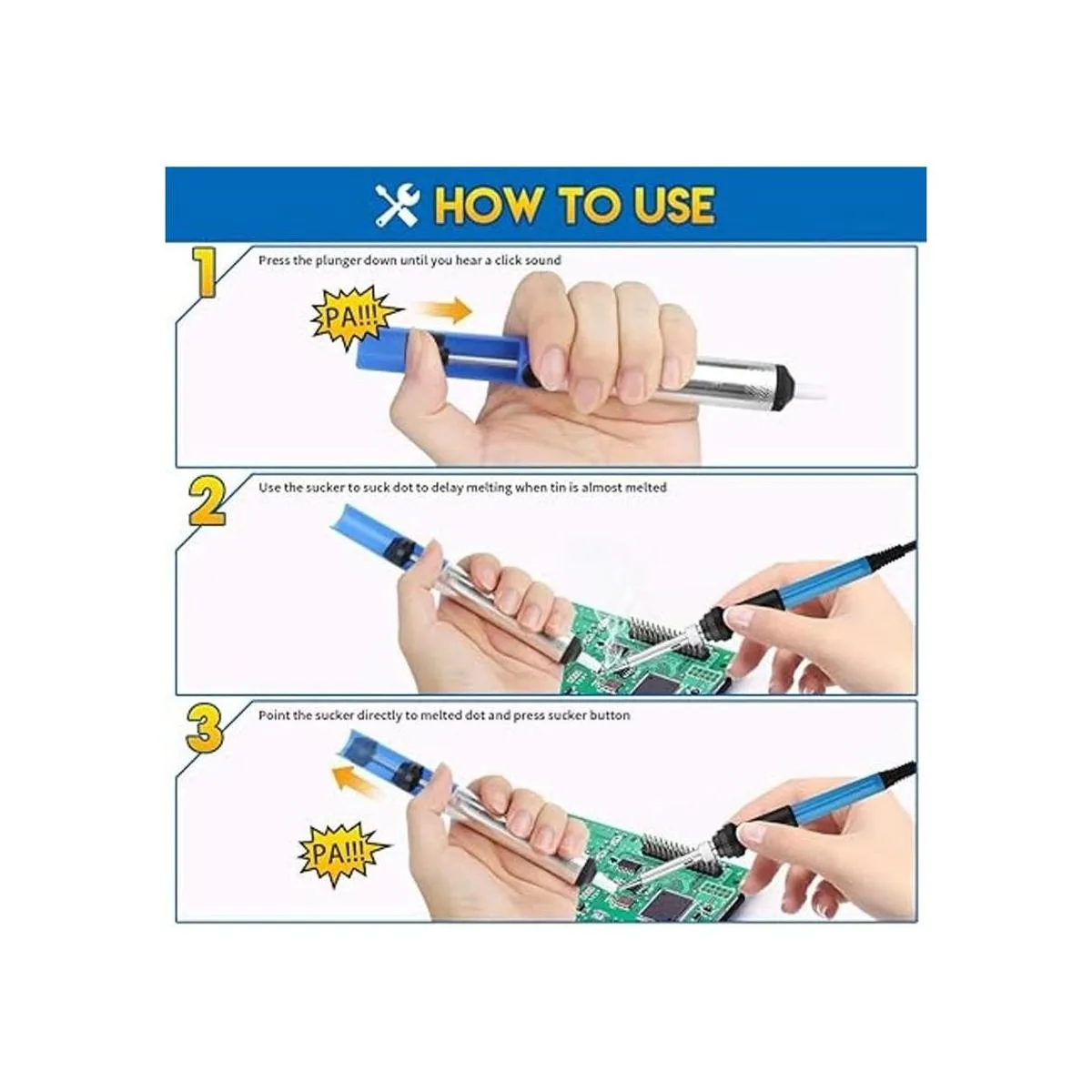 HOW TO USE

1

Press the plunger down until you hear a click sound

PA!!!

2

Use the sucker to suck dot to delay melting when tin is almost melted

3

Point the sucker directly to melted dot and press sucker button

PA!!!