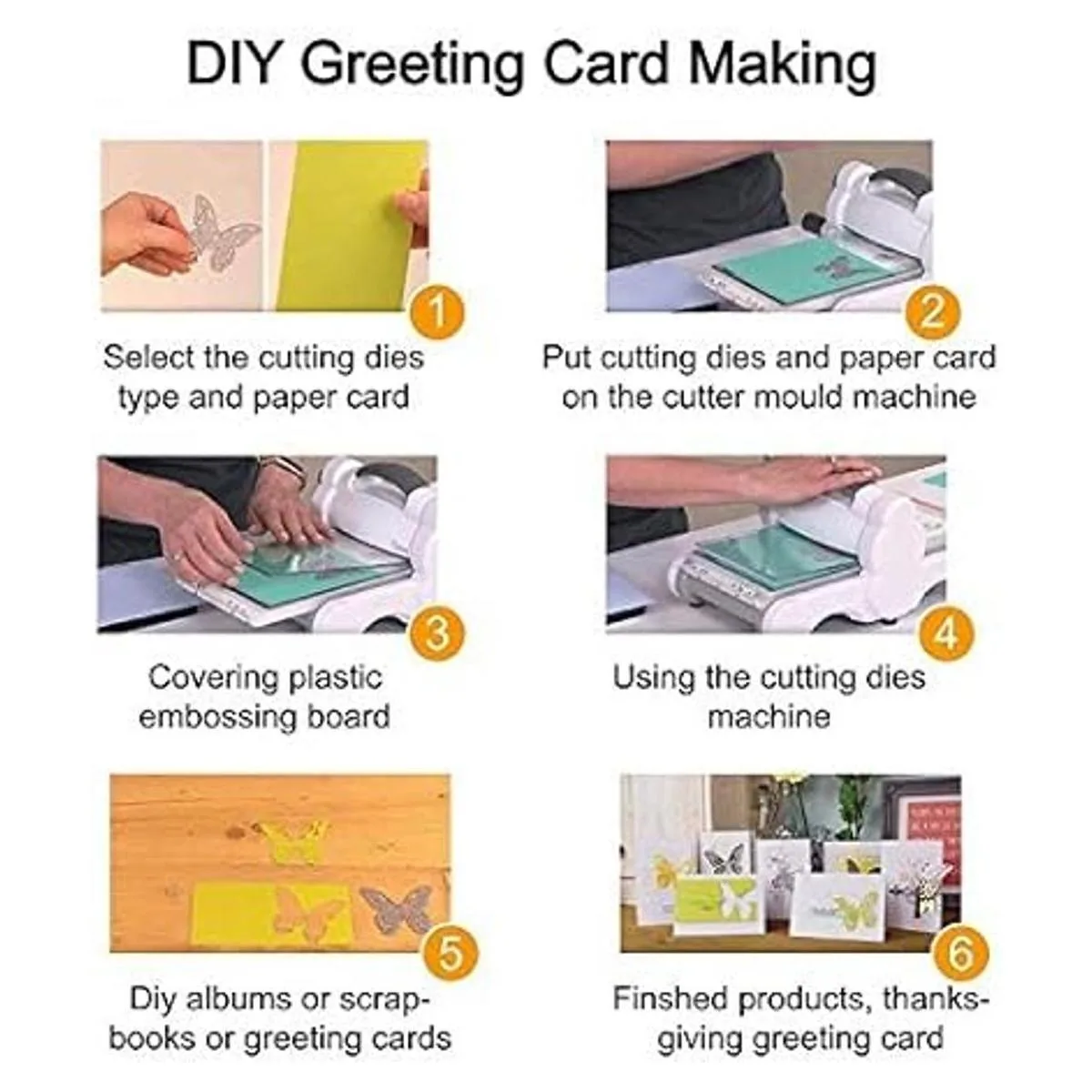 DIY Greeting Card Making

1
Select the cutting dies type and paper card

2
Put cutting dies and paper card on the cutter mould machine

3
Covering plastic embossing board

4
Using the cutting dies machine

5
Diy albums or scrapbooks or greeting cards

6
Finshed products, thanksgiving greeting card