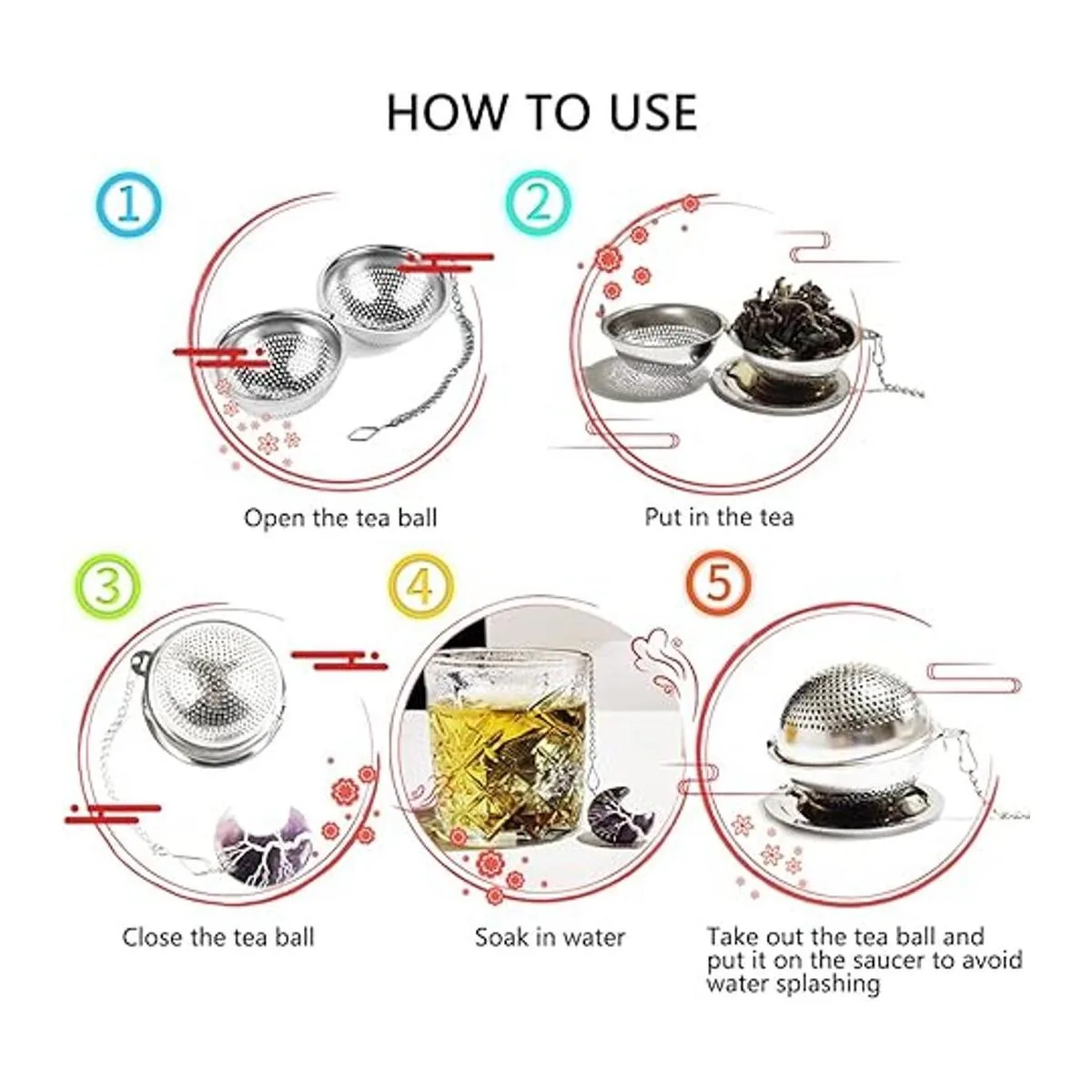 HOW TO USE

1

Open the tea ball

2

Put in the tea

3

Close the tea ball

4

Soak in water

5

Take out the tea ball and put it on the saucer to avoid water splashing