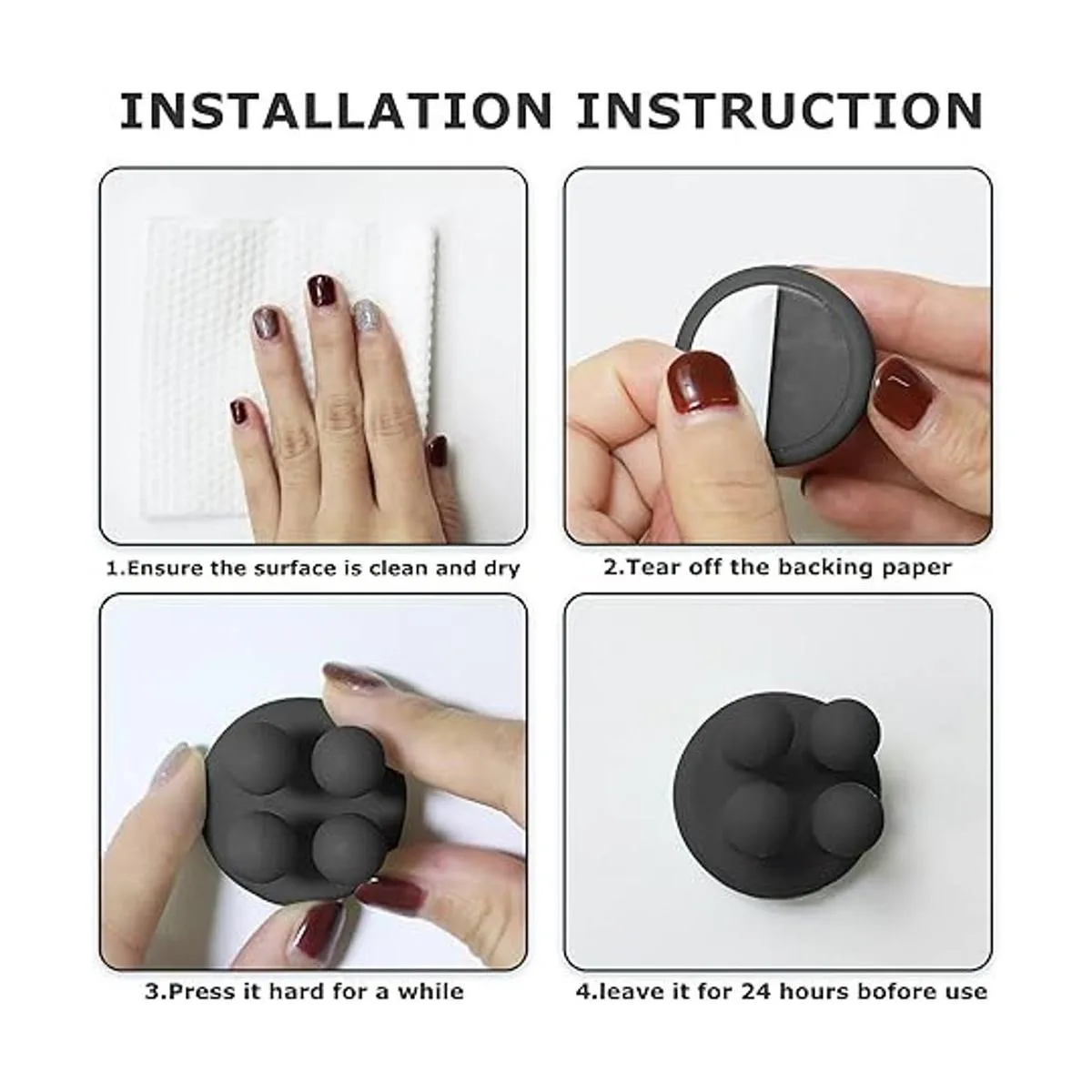 INSTALLATION INSTRUCTION

1.Ensure the surface is clean and dry

2.Tear off the backing paper

3.Press it hard for a while

4.leave it for 24 hours bofore use