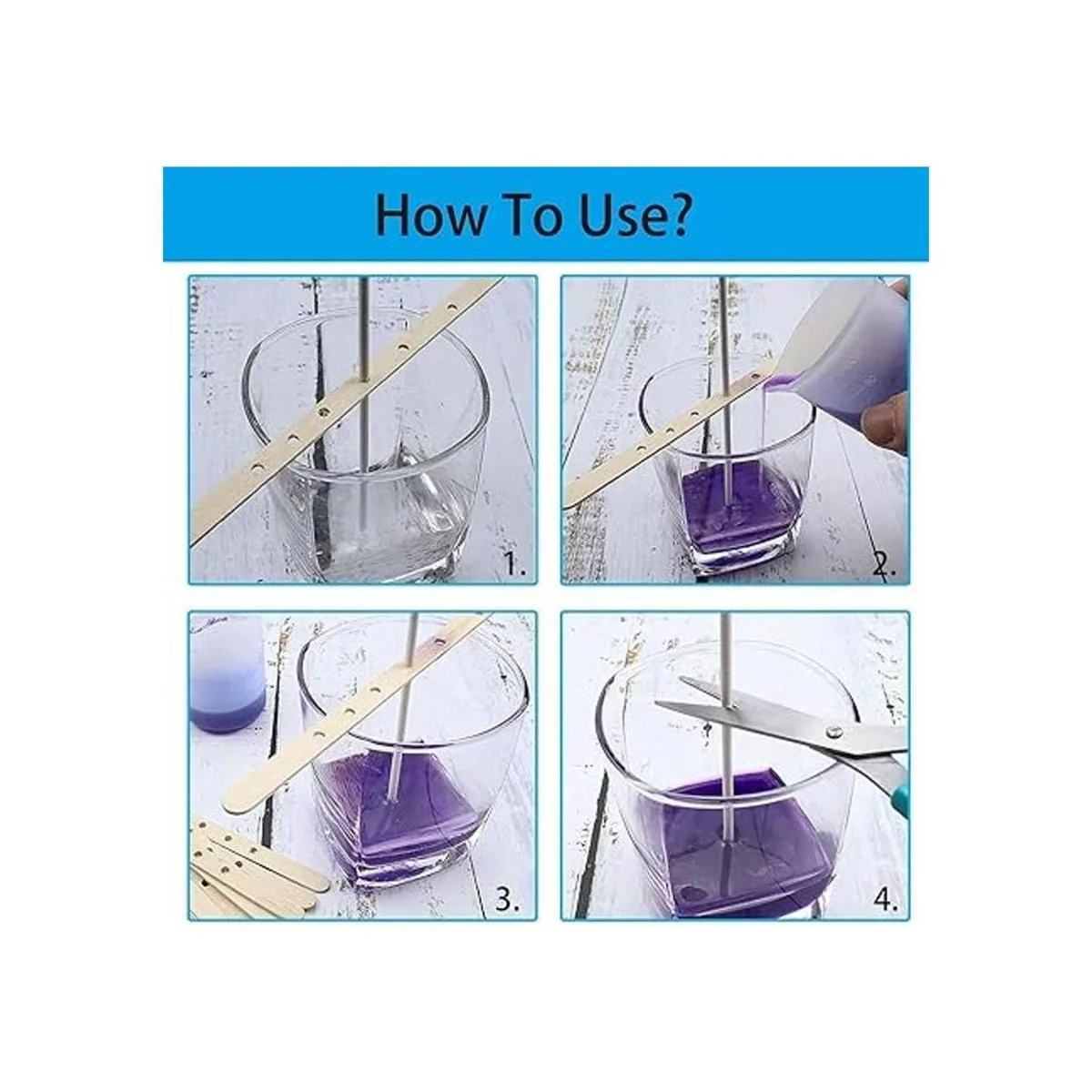 How To Use?

1.

2.

3.

4.