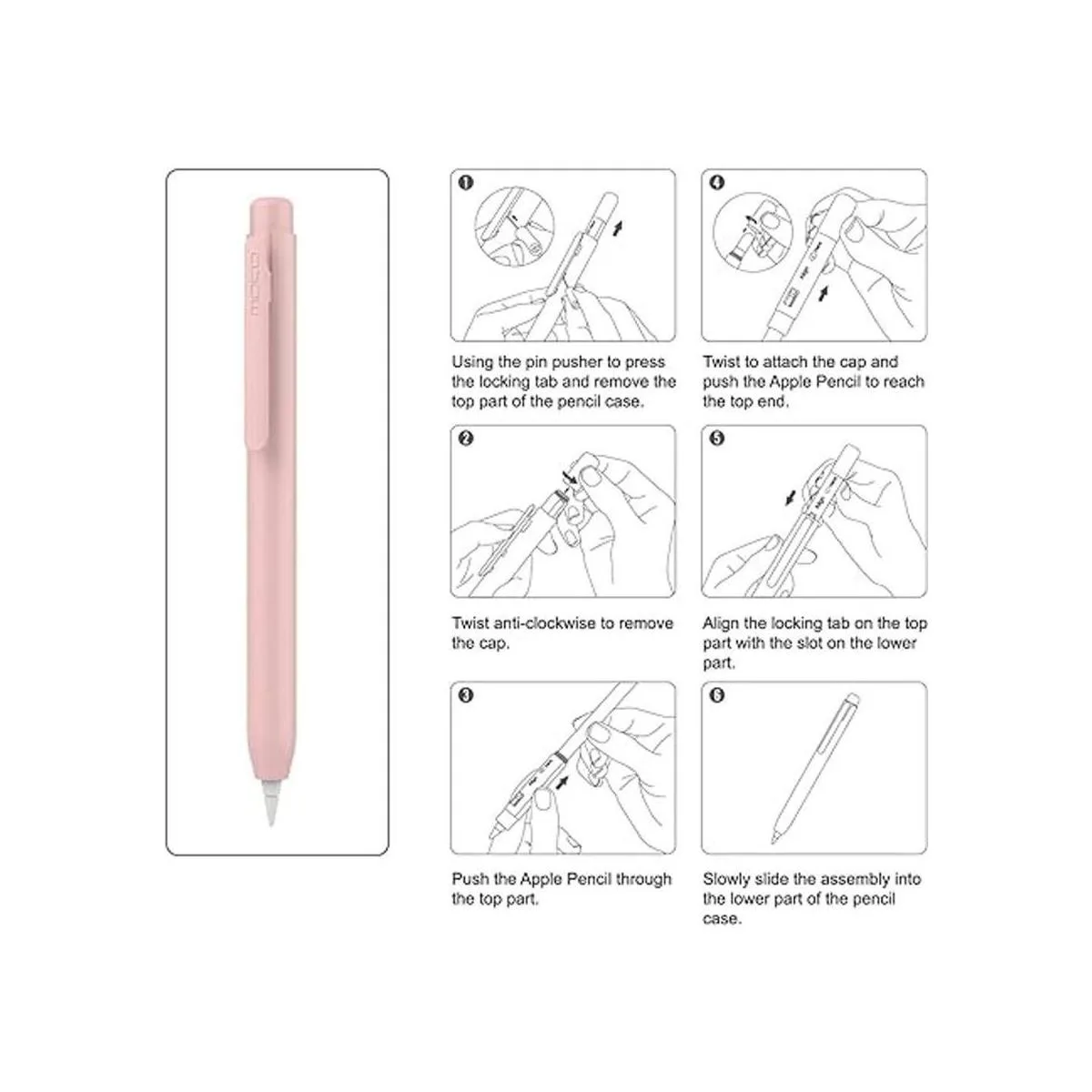 ❶

Using the pin pusher to press the locking tab and remove the top part of the pencil case.

❷

Twist anti-clockwise to remove the cap.

❸

Push the Apple Pencil through the top part.

❹

Twist to attach the cap and push the Apple Pencil to reach the top end.

❺

Align the locking tab on the top part with the slot on the lower part.

❻

Slowly slide the assembly into the lower part of the pencil case.