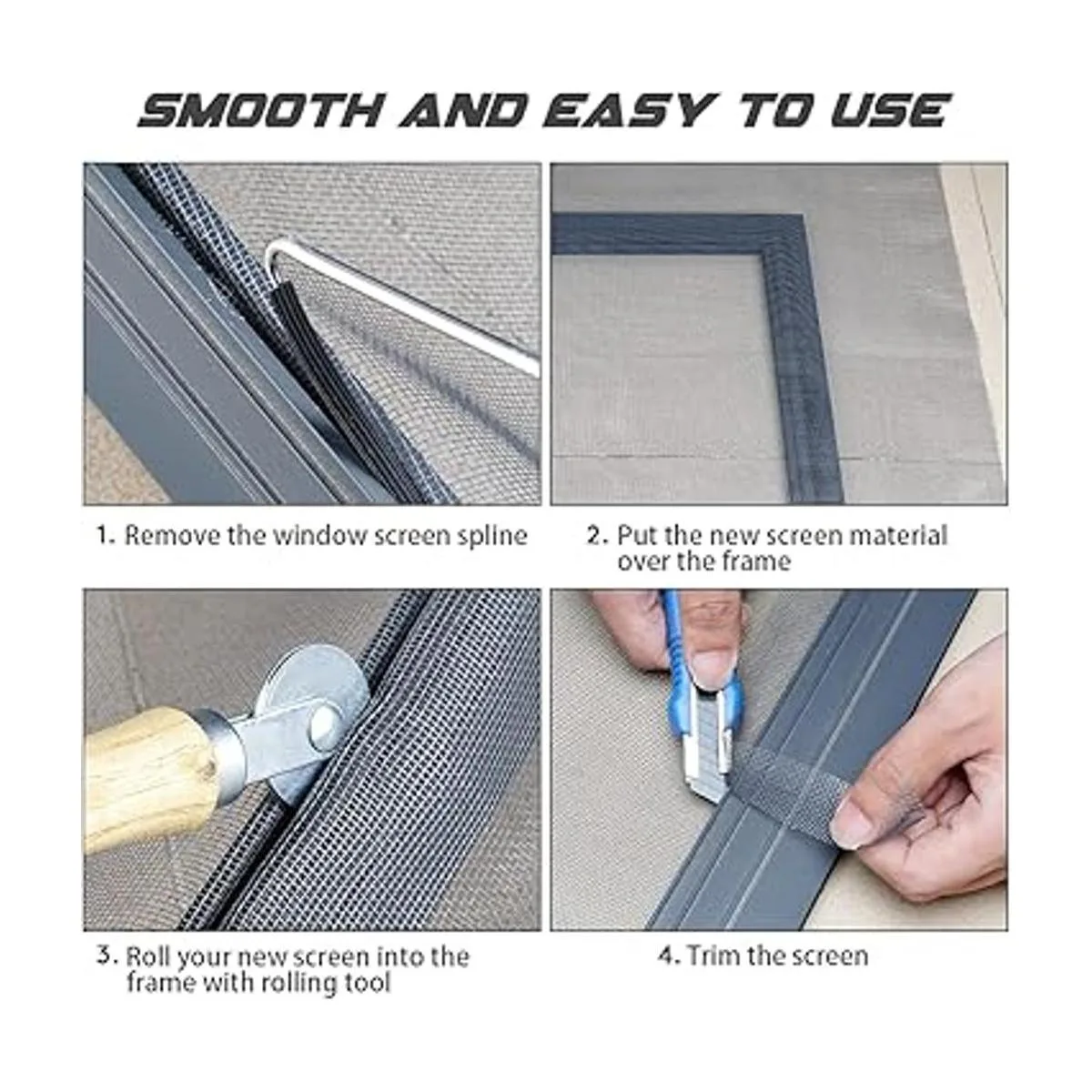 SMOOTH AND EASY TO USE

1. Remove the window screen spline

2. Put the new screen material over the frame

3. Roll your new screen into the frame with rolling tool

4. Trim the screen