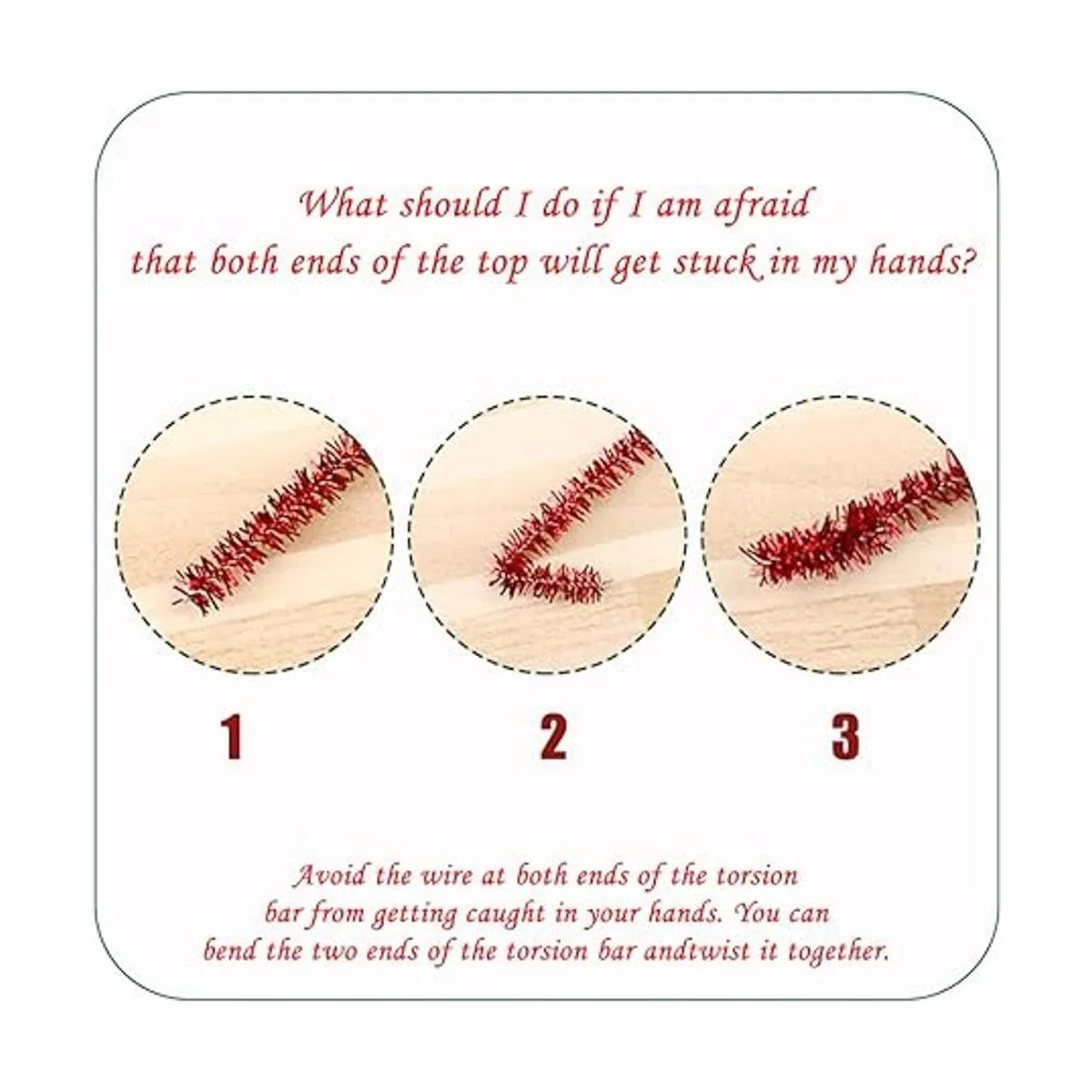 What should I do if I am afraid that both ends of the top will get stuck in my hands?

1

2

3

Avoid the wire at both ends of the torsion bar from getting caught in your hands. You can bend the two ends of the torsion bar andtwist it together.