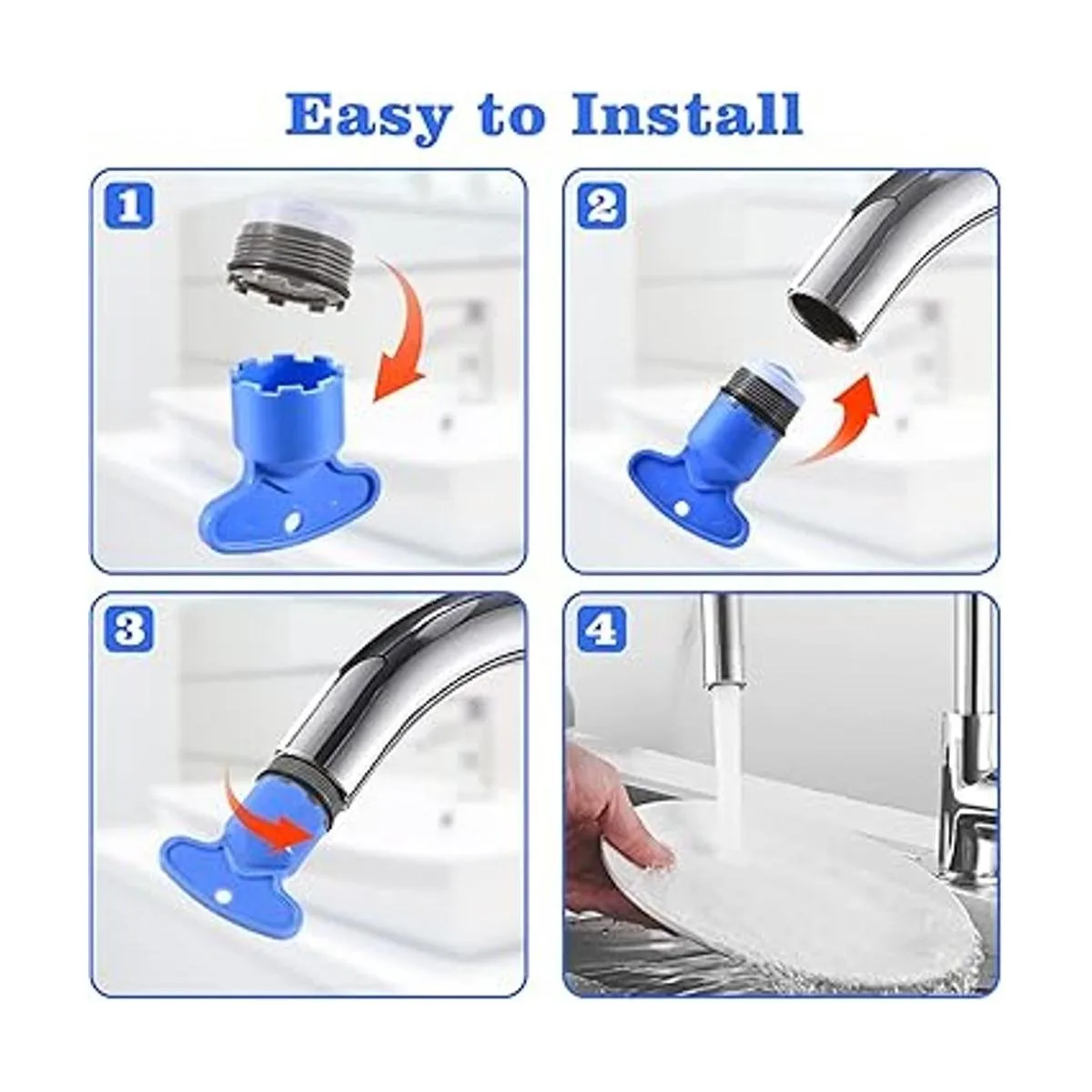 Easy to Install

1

2

3

4