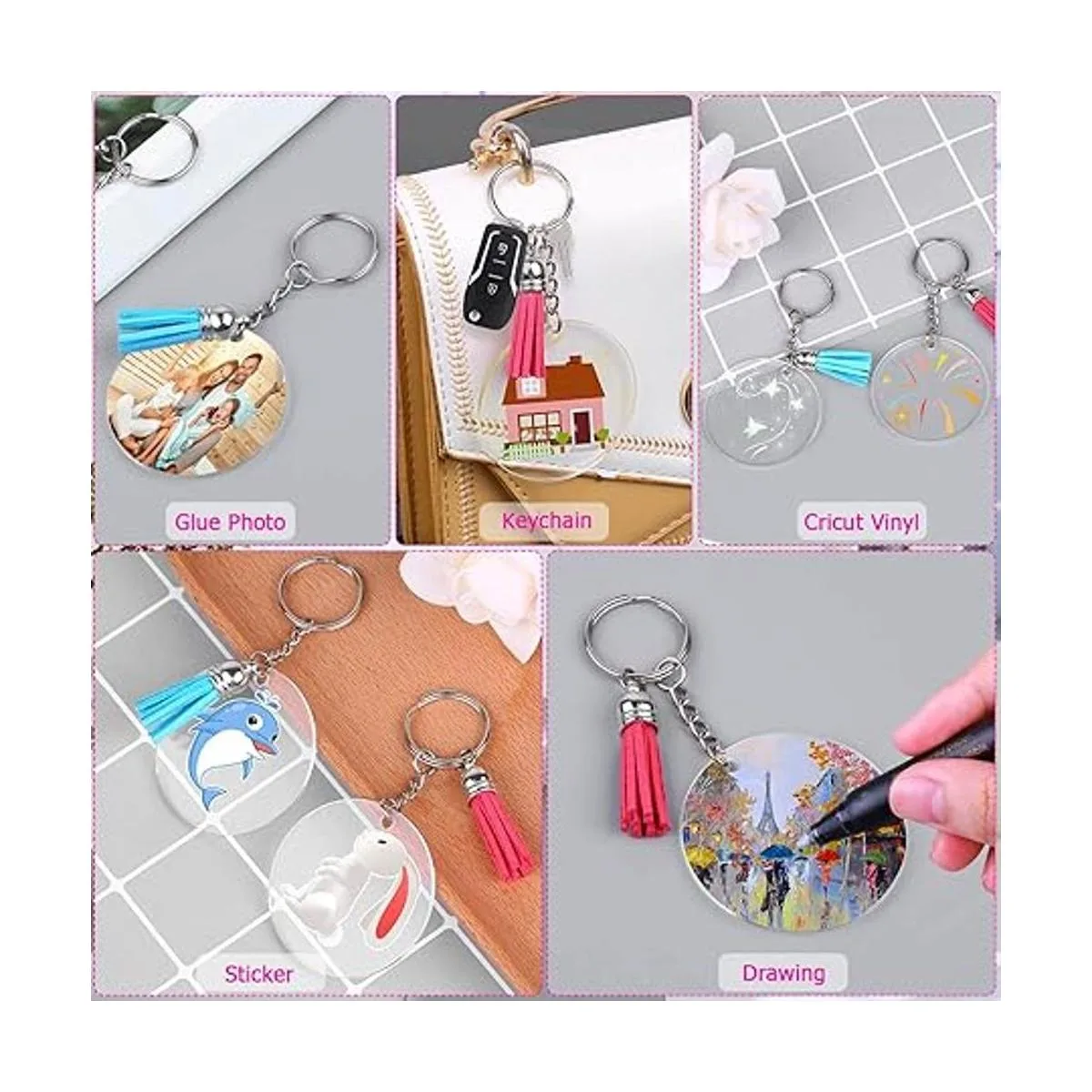 Glue Photo

Keychain

Cricut Vinyl

Sticker

Drawing